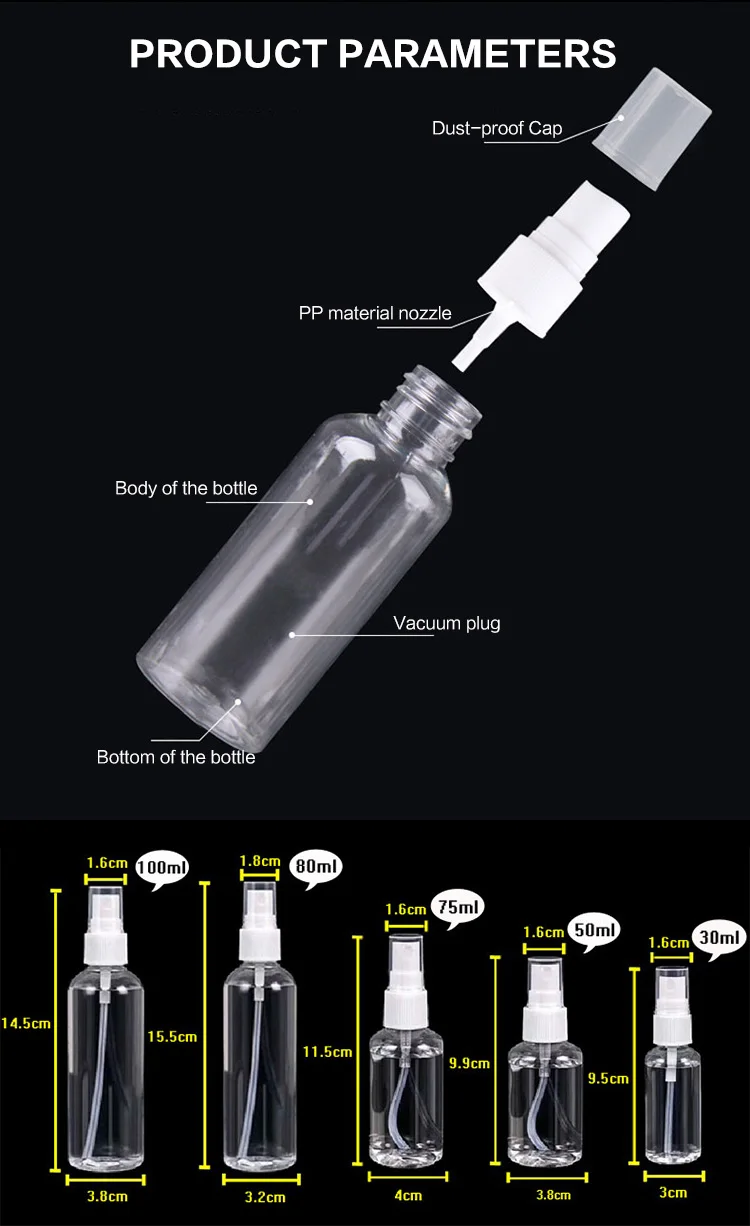 PRODUCT PARAMETERS

Dust-proof Cap

PP material nozzle

Body of the bottle

Vacuum plug

Bottom of the bottle

1.6cm 100ml
14.5cm
3.8cm

1.8cm 80ml
15.5cm
3.2cm

1.6cm 75ml
11.5cm
4cm

1.6cm 50ml
9.9cm
3.8cm

1.6cm 30ml
9.5cm
3cm