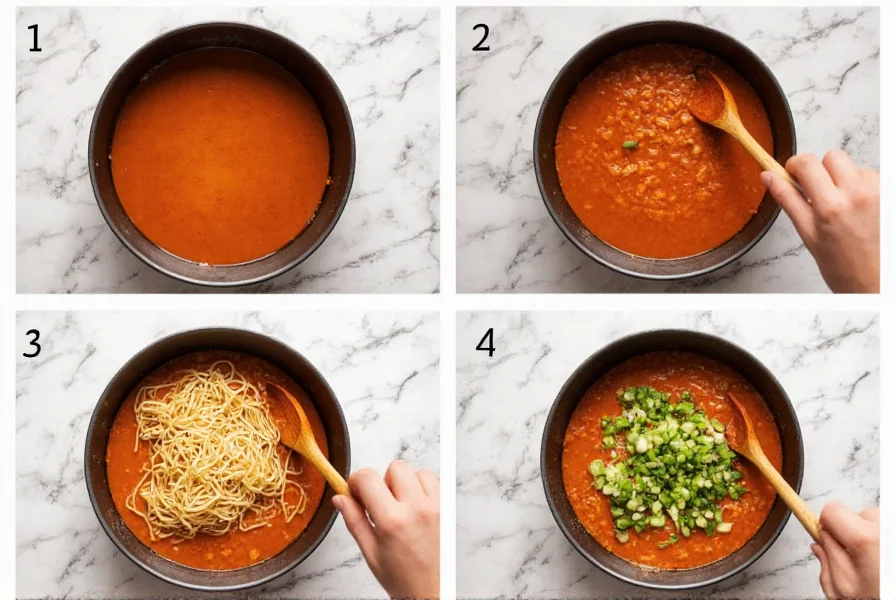 1

2

3

4