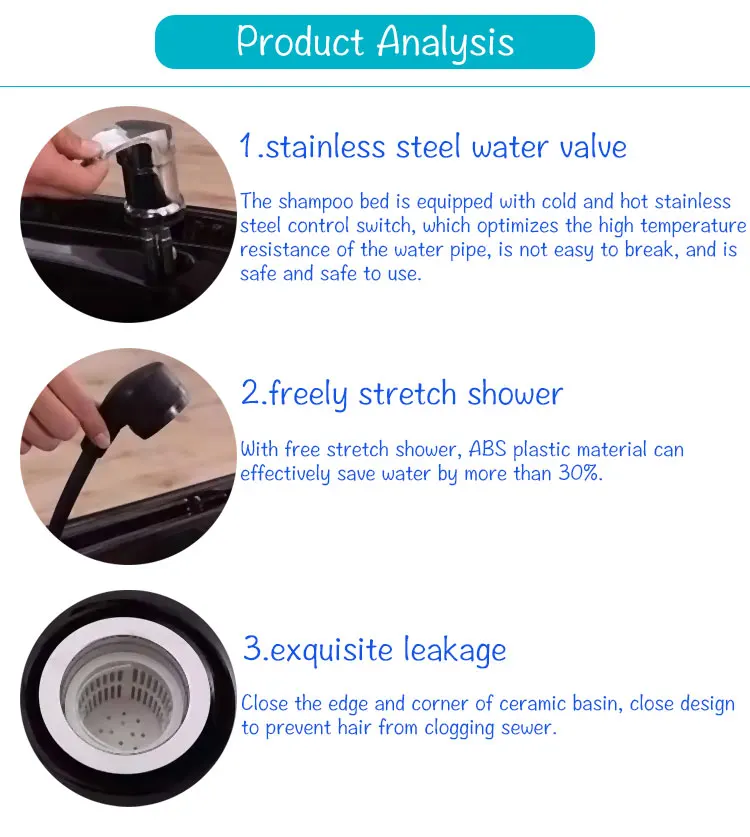 Product Analysis

1.stainless steel water valve

The shampoo bed is equipped with cold and hot stainless steel control switch, which optimizes the high temperature resistance of the water pipe, is not easy to break, and is safe and safe to use.

2.freely stretch shower

With free stretch shower, ABS plastic material can effectively save water by more than 30%.

3.exquisite leakage

Close the edge and corner of ceramic basin, close design to prevent hair from clogging sewer.