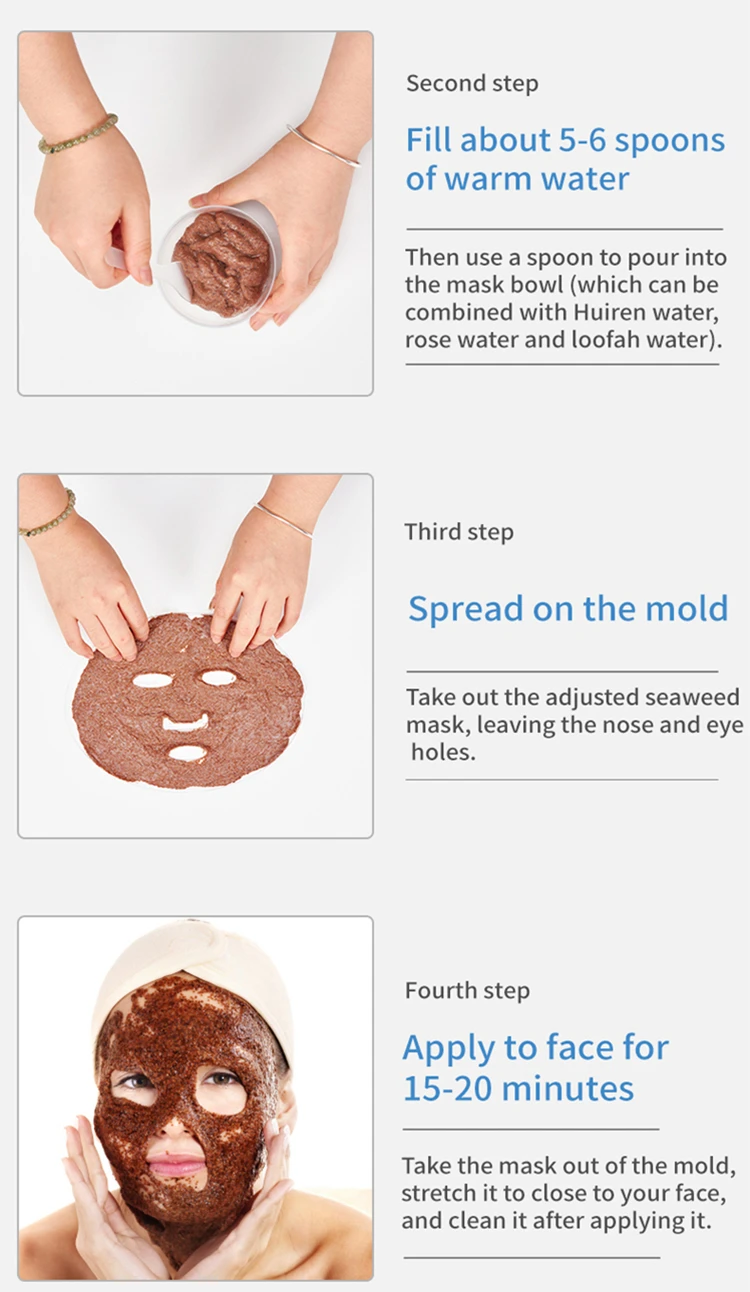 Second step

Fill about 5-6 spoons of warm water

Then use a spoon to pour into the mask bowl (which can be combined with Huiren water, rose water and loofah water).

Third step

Spread on the mold

Take out the adjusted seaweed mask, leaving the nose and eye holes.

Fourth step

Apply to face for 15-20 minutes

Take the mask out of the mold, stretch it to close to your face, and clean it after applying it.