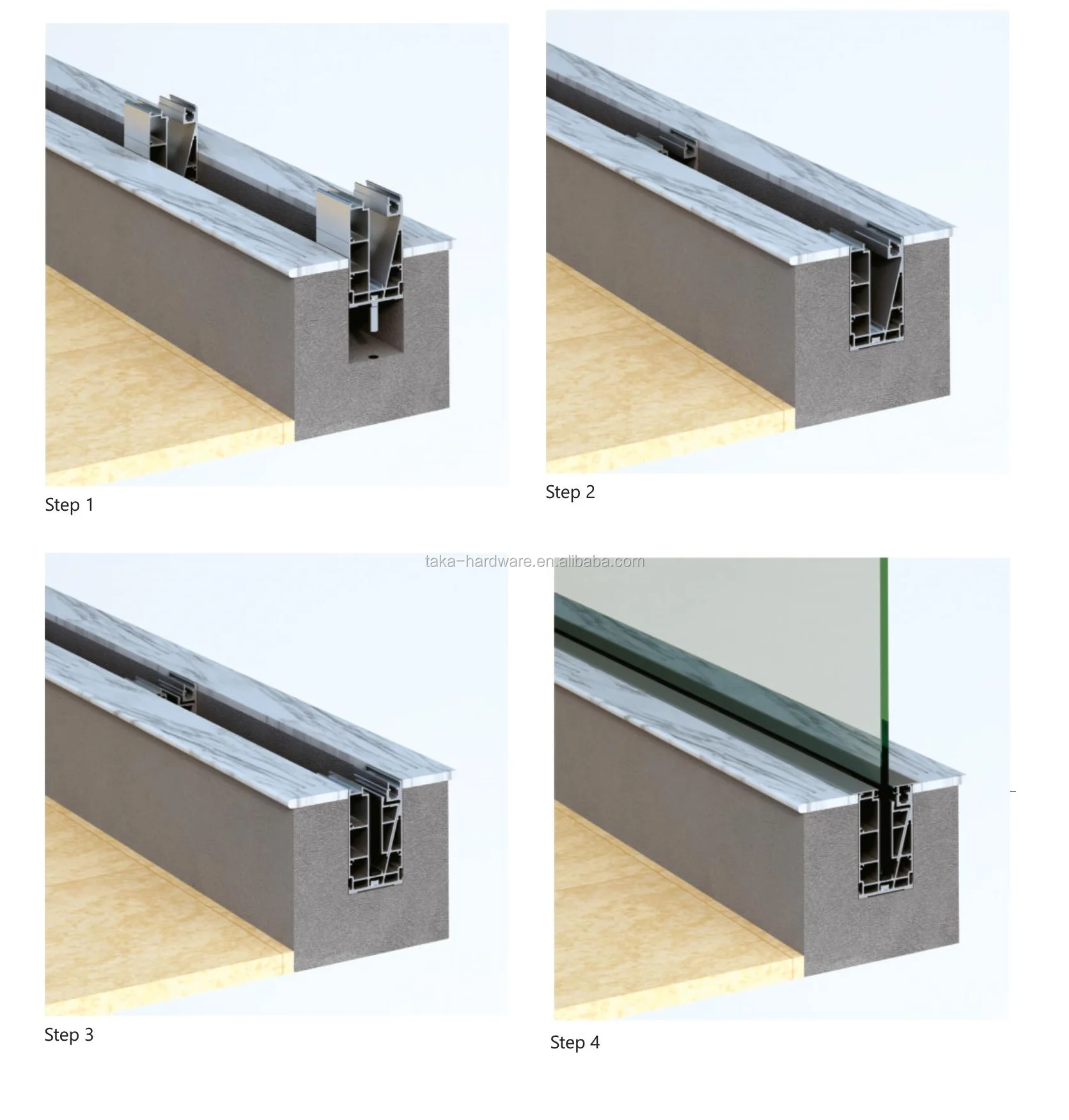 Step 1

Step 2

taka-hardware.en.alibaba.com

Step 3

Step 4