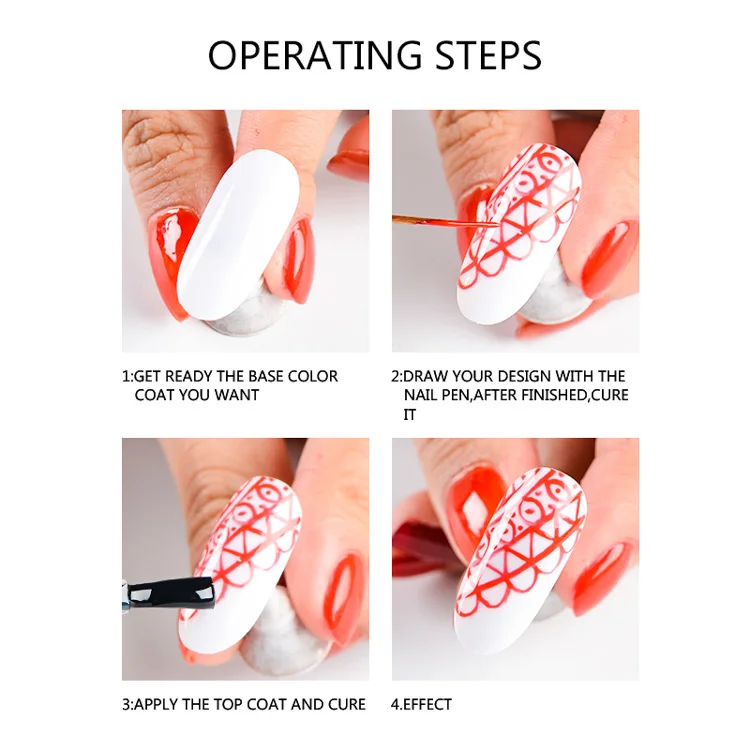 OPERATING STEPS

1:GET READY THE BASE COLOR COAT YOU WANT

2:DRAW YOUR DESIGN WITH THE NAIL PEN,AFTER FINISHED,CURE IT

3:APPLY THE TOP COAT AND CURE

4.EFFECT