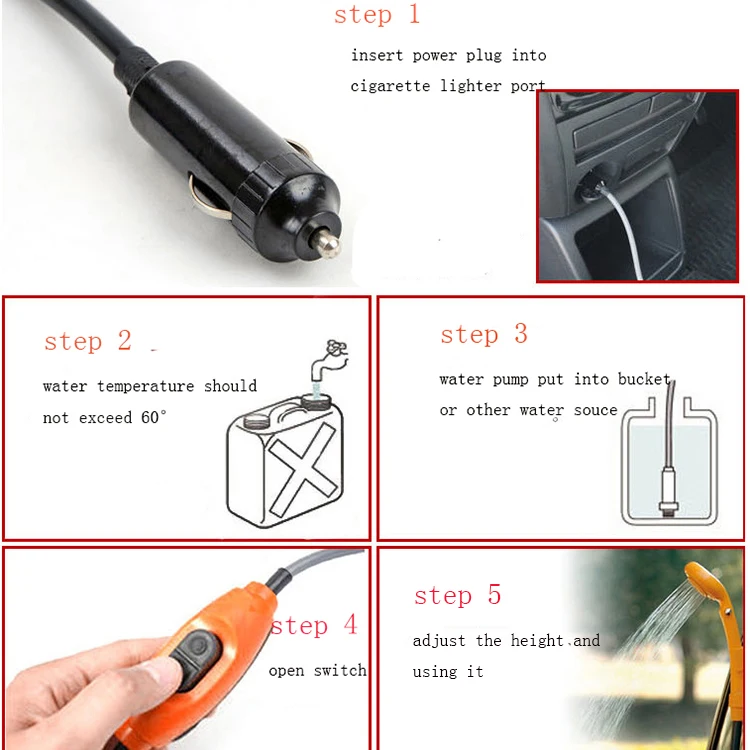 step 1

insert power plug into cigarette lighter port

step 2

water temperature should not exceed 60°

step 3

water pump put into bucket or other water souce

step 4

open switch

step 5

adjust the height and using it