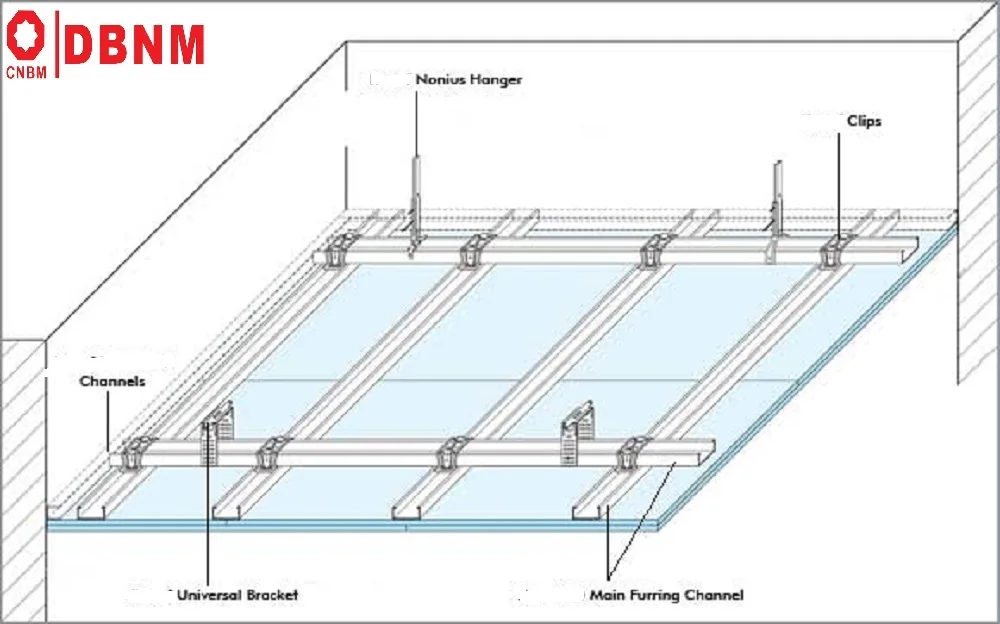 CNBM
DBNM

Nonius Hanger

Clips

Channels

Universal Bracket

Main Furring Channel