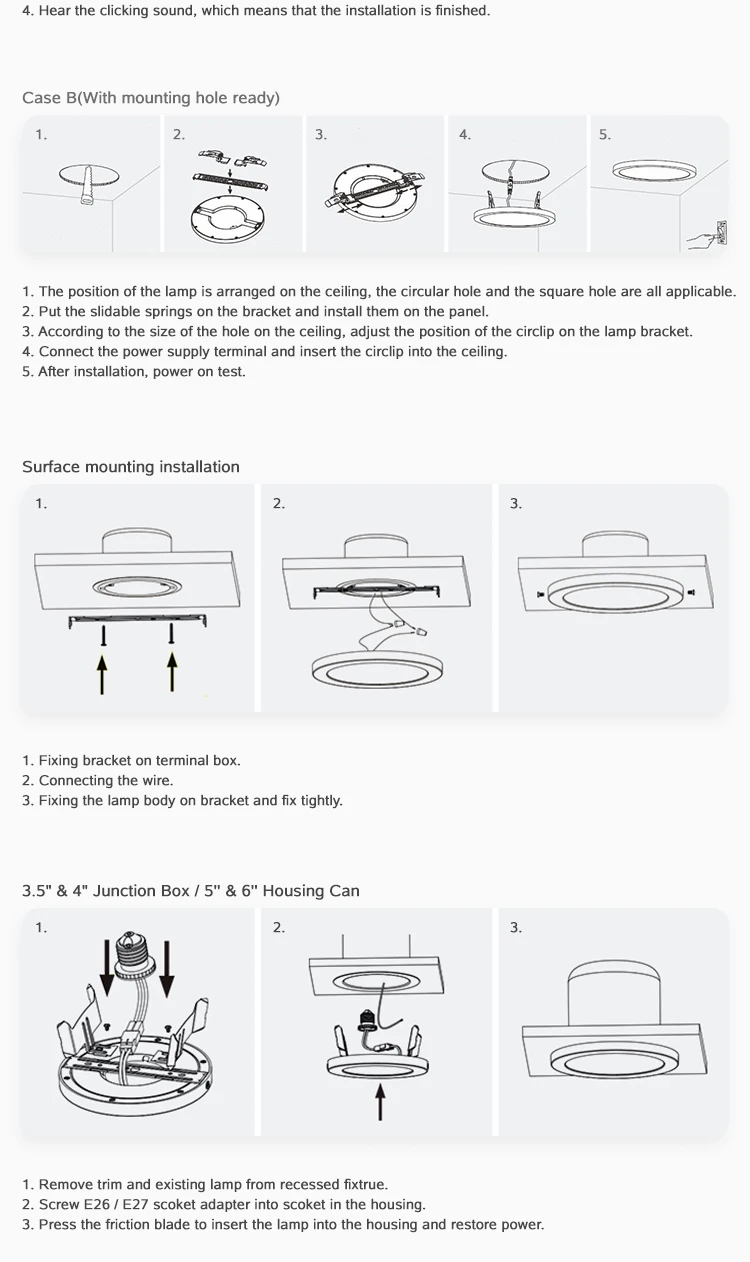 4. Hear the clicking sound, which means that the installation is finished.

Case B(With mounting hole ready)

1.
2.
3.
4.
5.

1. The position of the lamp is arranged on the ceiling, the circular hole and the square hole are all applicable.
2. Put the slidable springs on the bracket and install them on the panel.
3. According to the size of the hole on the ceiling, adjust the position of the circlip on the lamp bracket.
4. Connect the power supply terminal and insert the circlip into the ceiling.
5. After installation, power on test.

Surface mounting installation

1.
2.
3.

1. Fixing bracket on terminal box.
2. Connecting the wire.
3. Fixing the lamp body on bracket and fix tightly.

3.5" & 4" Junction Box / 5" & 6" Housing Can

1.
2.
3.

1. Remove trim and existing lamp from recessed fixtrue.
2. Screw E26 / E27 scoket adapter into scoket in the housing.
3. Press the friction blade to insert the lamp into the housing and restore power.