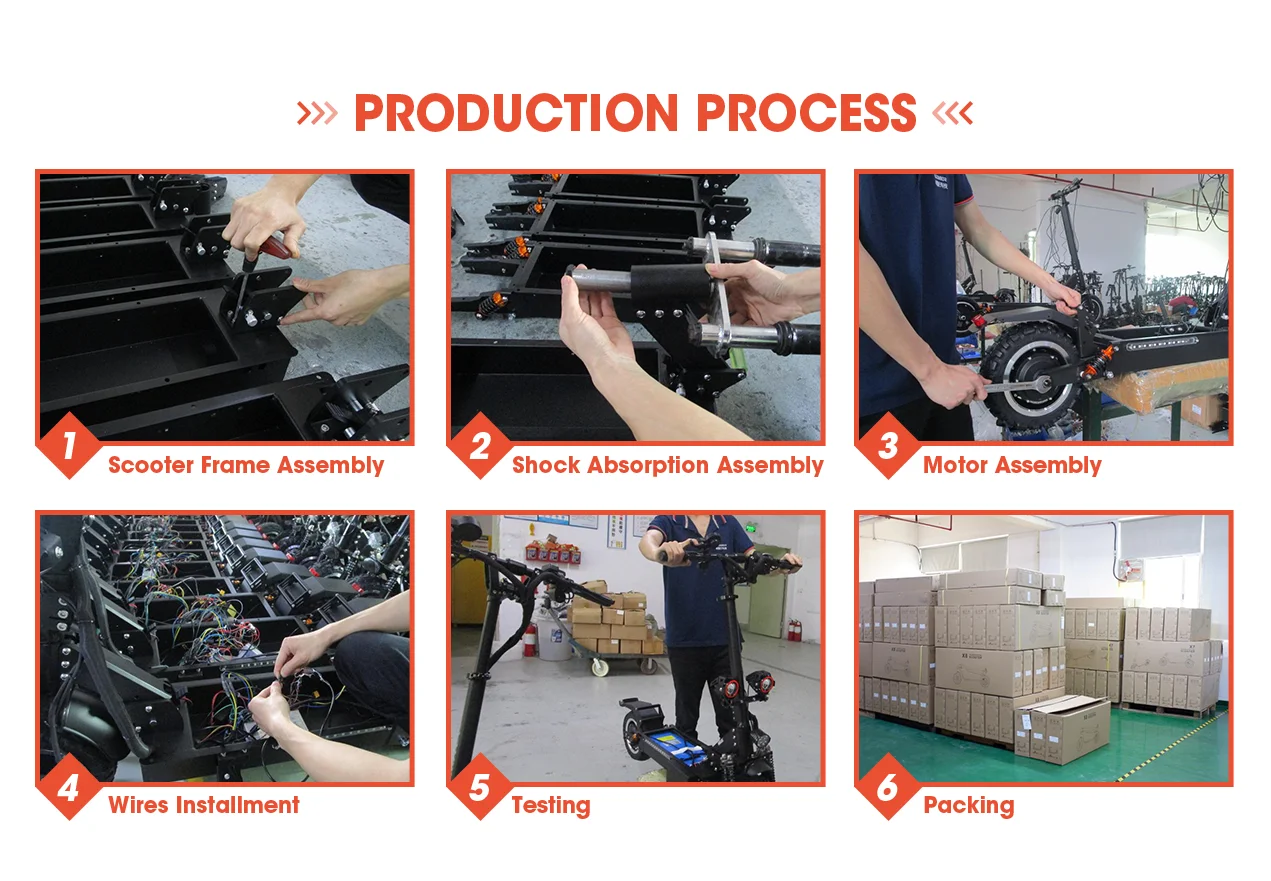 PRODUCTION PROCESS

1 Scooter Frame Assembly

2 Shock Absorption Assembly

3 Motor Assembly

4 Wires Installment

5 Testing

6 Packing