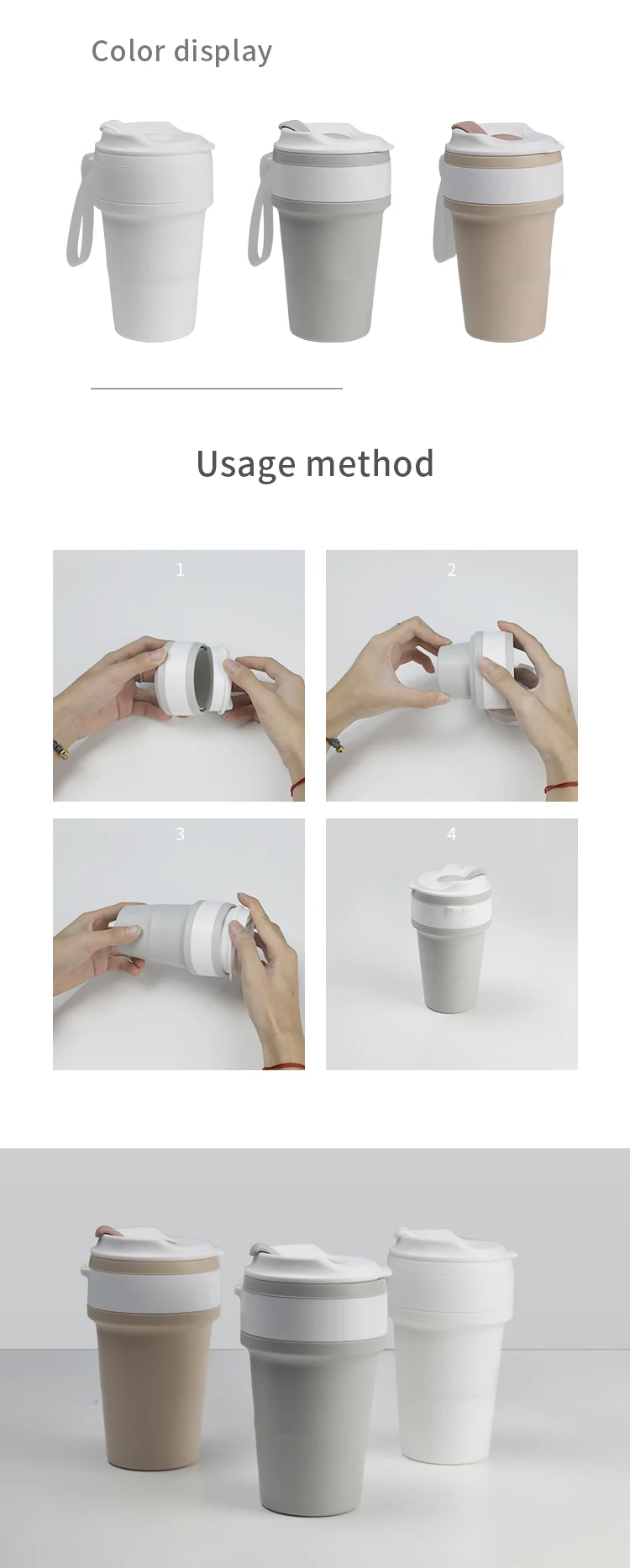 Color display

Usage method

1

2

3

4