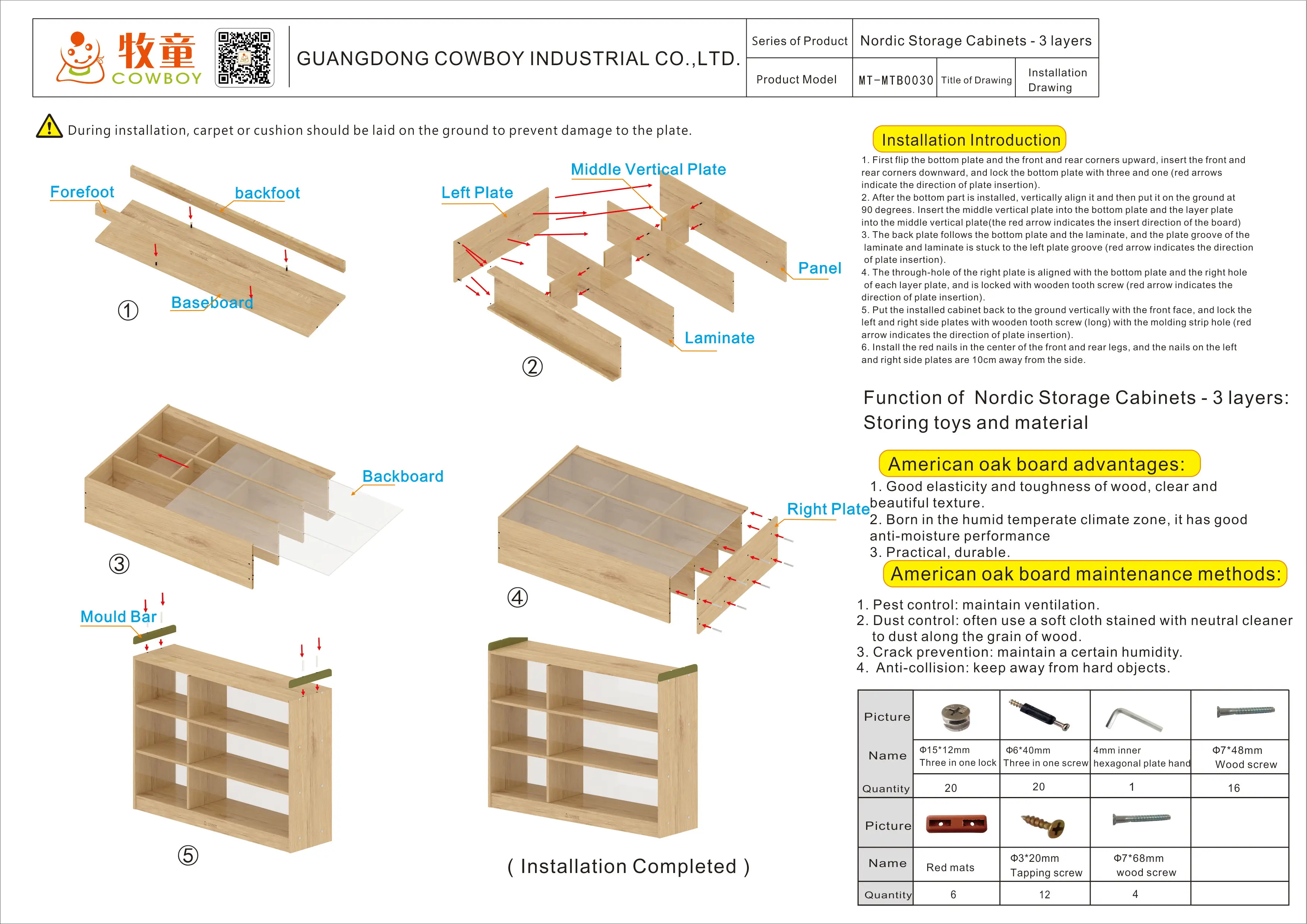 牧童
COWBOY

GUANGDONG COWBOY INDUSTRIAL CO.,LTD.

| Series of Product | Nordic Storage Cabinets - 3 layers | | |
|---|---|---|---|
| Product Model | MT-MTB0030 | Title of Drawing | Installation Drawing |

During installation, carpet or cushion should be laid on the ground to prevent damage to the plate.

Forefoot
backfoot
Baseboard
①

Middle Vertical Plate
Left Plate
Panel
Laminate
②

Backboard
③

Right Plate
④

Mould Bar
⑤

( Installation Completed )

Installation Introduction

1. First flip the bottom plate and the front and rear corners upward, insert the front and rear corners downward, and lock the bottom plate with three and one (red arrows indicate the direction of plate insertion).
2. After the bottom part is installed, vertically align it and then put it on the ground at 90 degrees. Insert the middle vertical plate into the bottom plate and the layer plate into the middle vertical plate(the red arrow indicates the insert direction of the board)
3. The back plate follows the bottom plate and the laminate, and the plate groove of the laminate and laminate is stuck to the left plate groove (red arrow indicates the direction of plate insertion).
4. The through-hole of the right plate is aligned with the bottom plate and the right hole of each layer plate, and is locked with wooden tooth screw (red arrow indicates the direction of plate insertion).
5. Put the installed cabinet back to the ground vertically with the front face, and lock the left and right side plates with wooden tooth screw (long) with the molding strip hole (red arrow indicates the direction of plate insertion).
6. Install the red nails in the center of the front and rear legs, and the nails on the left and right side plates are 10cm away from the side.

Function of Nordic Storage Cabinets - 3 layers:
Storing toys and material

American oak board advantages:
1. Good elasticity and toughness of wood, clear and beautiful texture.
2. Born in the humid temperate climate zone, it has good anti-moisture performance
3. Practical, durable.

American oak board maintenance methods:
1. Pest control: maintain ventilation.
2. Dust control: often use a soft cloth stained with neutral cleaner to dust along the grain of wood.
3. Crack prevention: maintain a certain humidity.
4. Anti-collision: keep away from hard objects.

| Picture | | | | |
|---|---|---|---|---|
| Name | Φ15*12mm Three in one lock | Φ6*40mm Three in one screw | 4mm inner hexagonal plate hand | Φ7*48mm Wood screw |
| Quantity | 20 | 20 | 1 | 16 |
| Picture | | | | |
| Name | Red mats | Φ3*20mm Tapping screw | Φ7*68mm wood screw | |
| Quantity | 6 | 12 | 4 | |