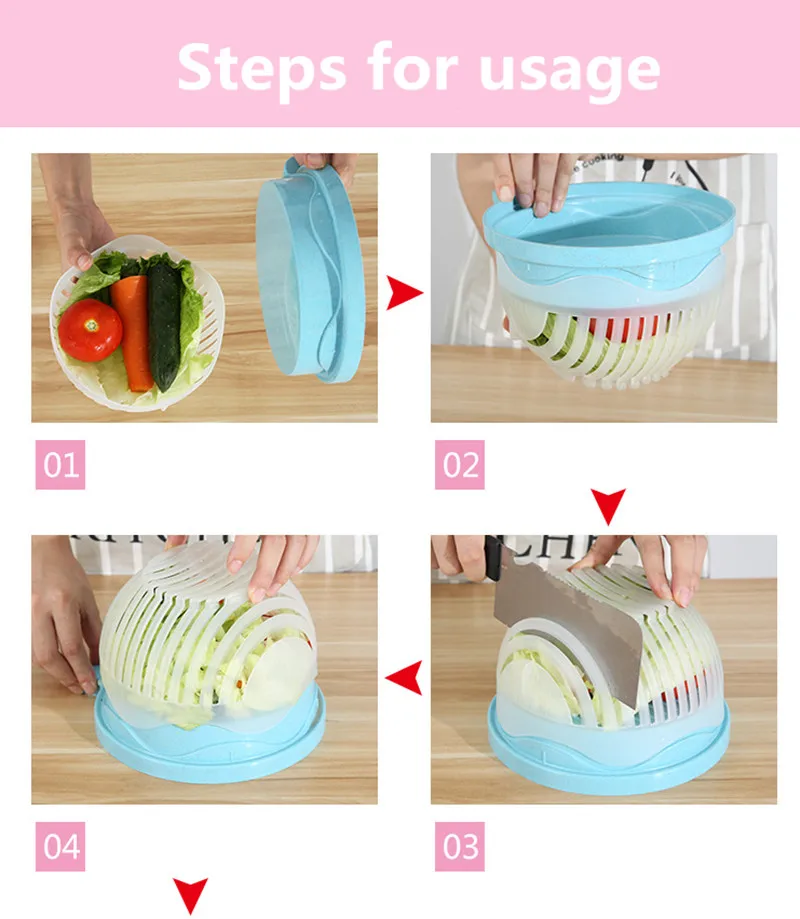 Steps for usage

01

02

04

03