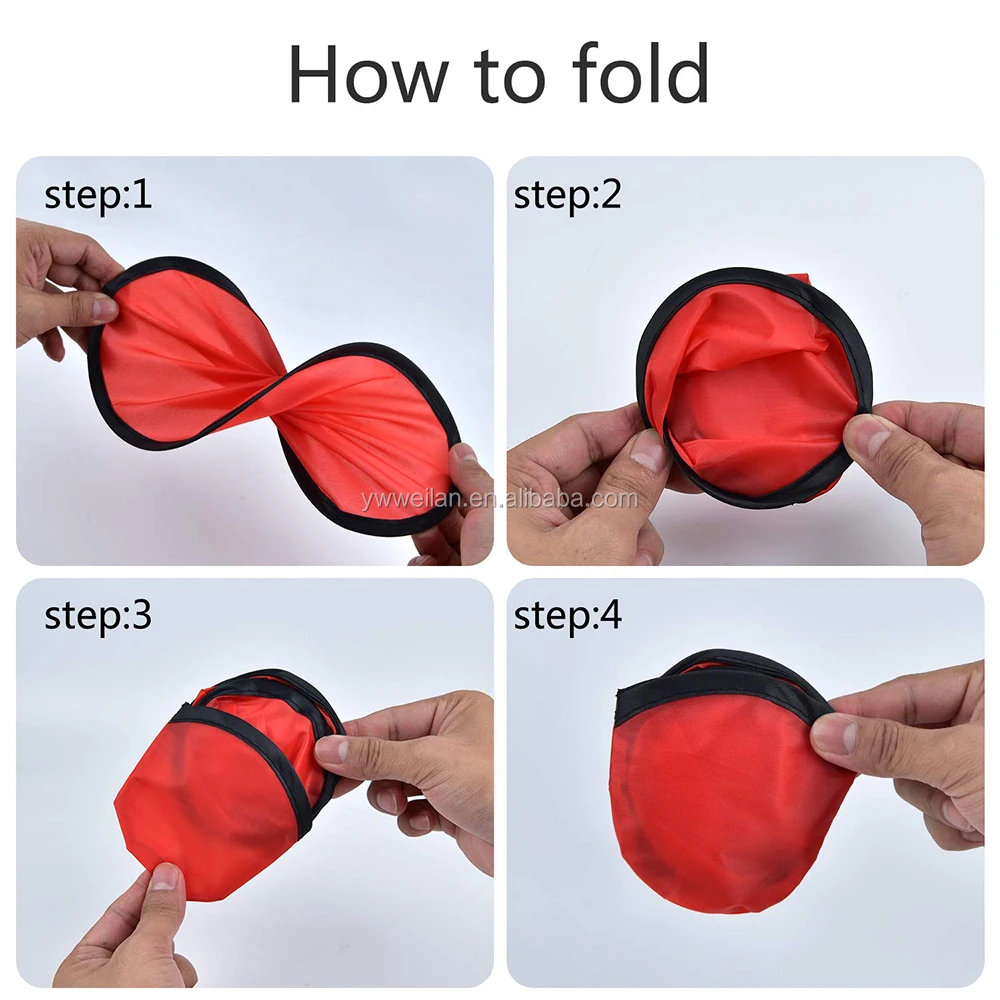 How to fold

step:1

step:2

ywweilan.en.alibaba.com

step:3

step:4