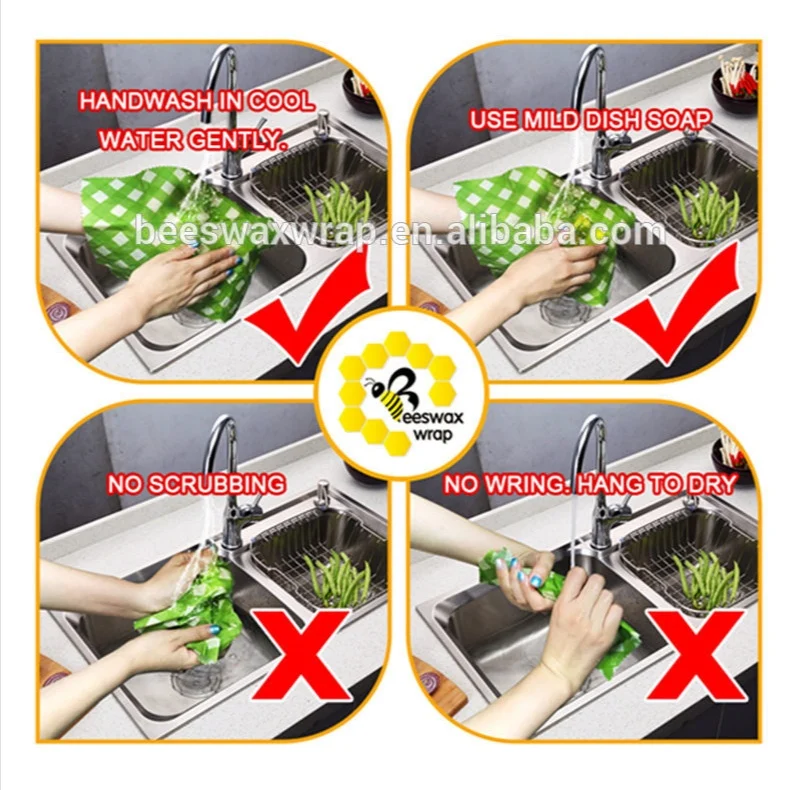 HANDWASH IN COOL WATER GENTLY.

USE MILD DISH SOAP

beeswaxwrap.en.alibaba.com

Beeswax wrap

NO SCRUBBING

NO WRING. HANG TO DRY