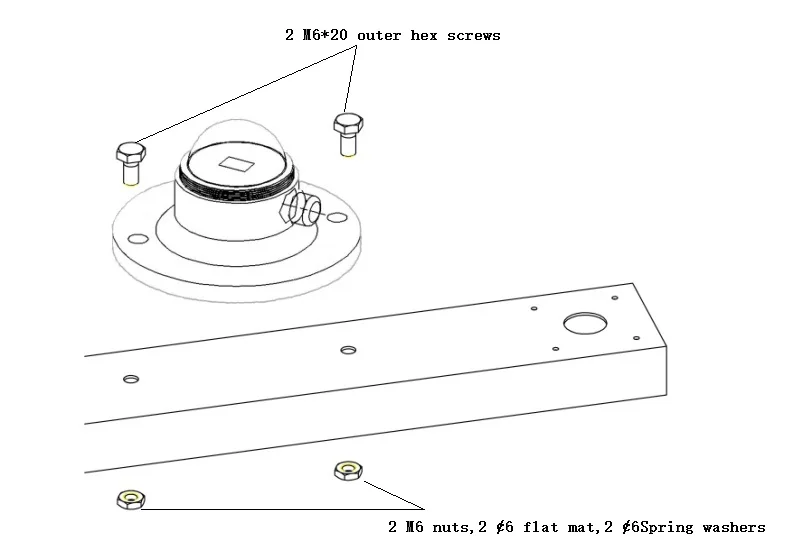 2 M6*20 outer hex screws

2 M6 nuts,2 ¢6 flat mat,2 ¢6Spring washers