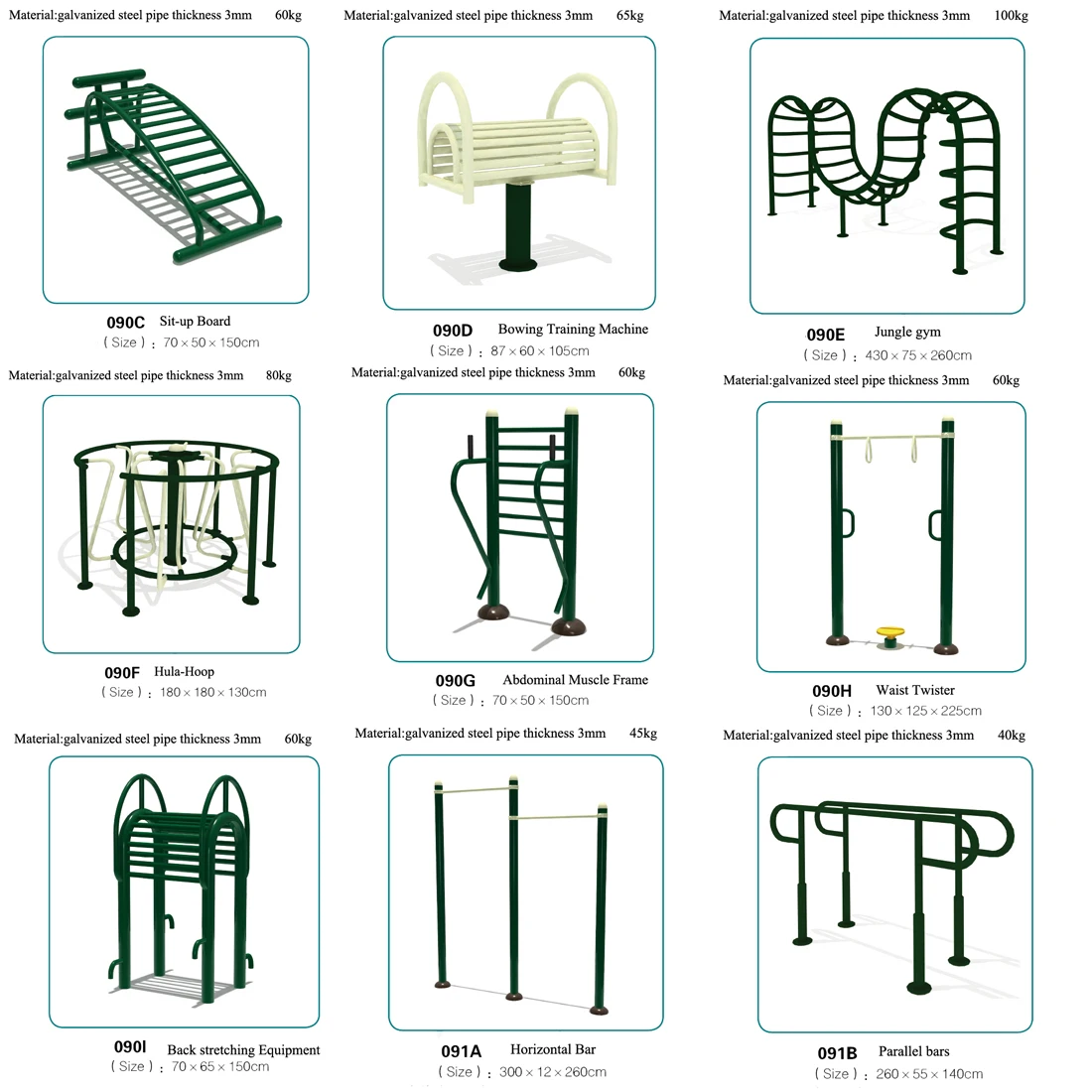 Material:galvanized steel pipe thickness 3mm 60kg

090C Sit-up Board
( Size ) : 70 × 50 × 150cm

Material:galvanized steel pipe thickness 3mm 65kg

090D Bowing Training Machine
( Size ) : 87 × 60 × 105cm

Material:galvanized steel pipe thickness 3mm 100kg

090E Jungle gym
( Size ) : 430 × 75 × 260cm

Material:galvanized steel pipe thickness 3mm 80kg

090F Hula-Hoop
( Size ) : 180 × 180 × 130cm

Material:galvanized steel pipe thickness 3mm 60kg

090G Abdominal Muscle Frame
( Size ) : 70 × 50 × 150cm

Material:galvanized steel pipe thickness 3mm 60kg

090H Waist Twister
( Size ) : 130 × 125 × 225cm

Material:galvanized steel pipe thickness 3mm 60kg

090I Back stretching Equipment
( Size ) : 70 × 65 × 150cm

Material:galvanized steel pipe thickness 3mm 45kg

091A Horizontal Bar
( Size ) : 300 × 12 × 260cm

Material:galvanized steel pipe thickness 3mm 40kg

091B Parallel bars
( Size ) : 260 × 55 × 140cm