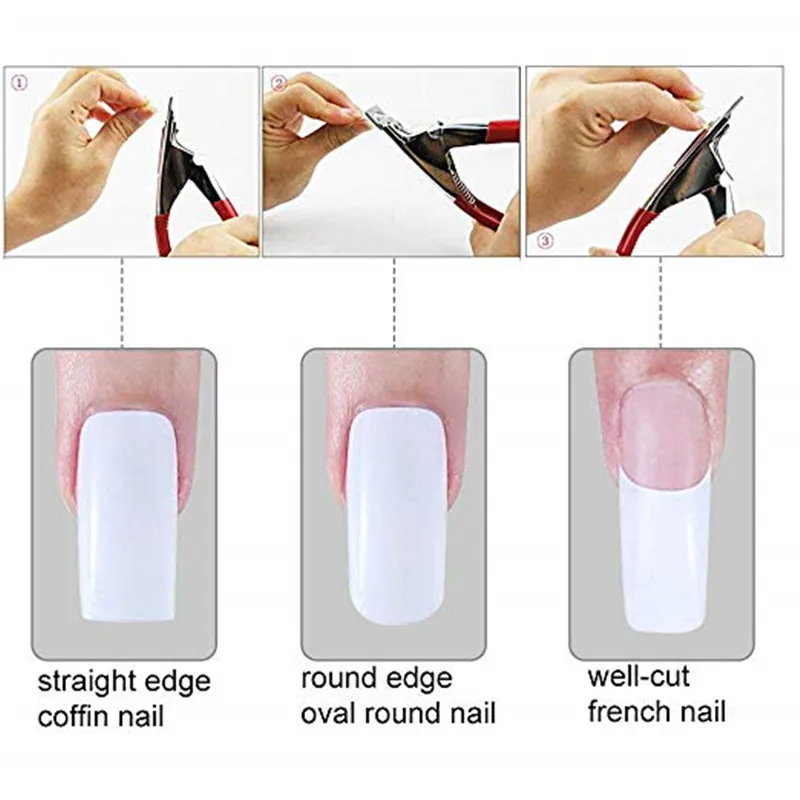 ①

②

③

straight edge
coffin nail

round edge
oval round nail

well-cut
french nail