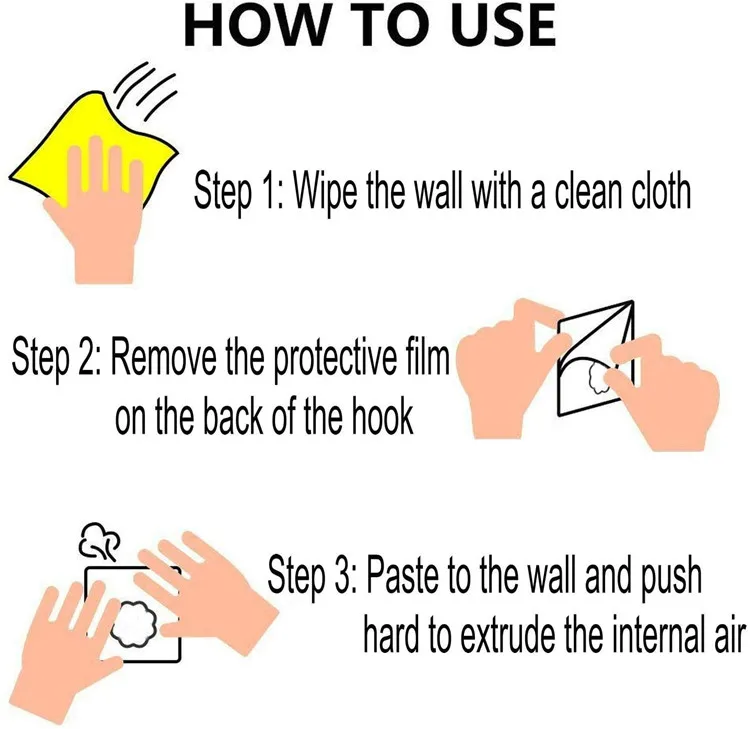 HOW TO USE

Step 1: Wipe the wall with a clean cloth

Step 2: Remove the protective film on the back of the hook

Step 3: Paste to the wall and push hard to extrude the internal air