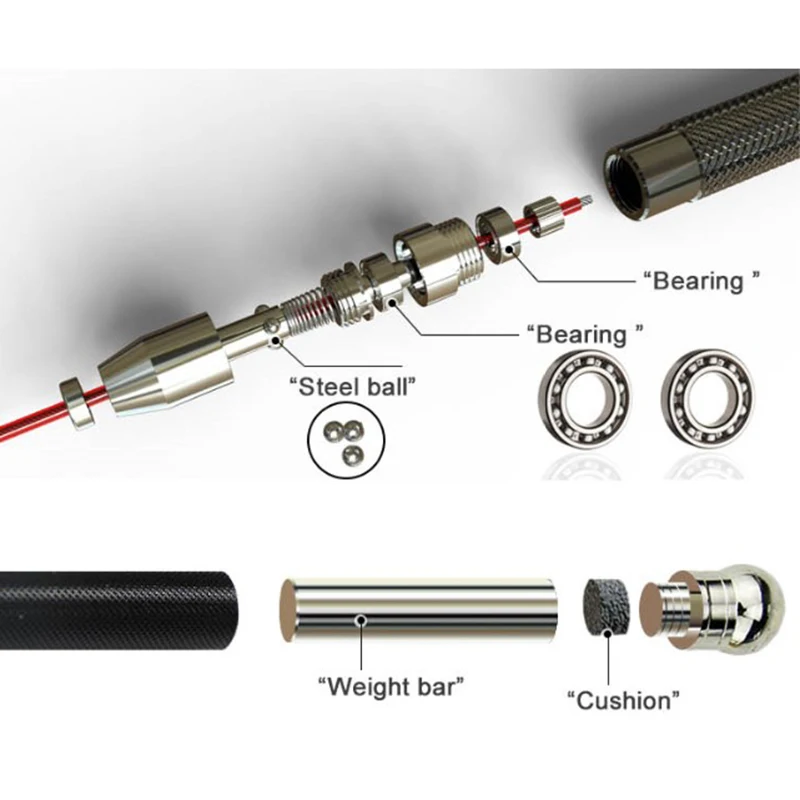 “Bearing ”

“Bearing ”

“Steel ball”

“Weight bar”

“Cushion”