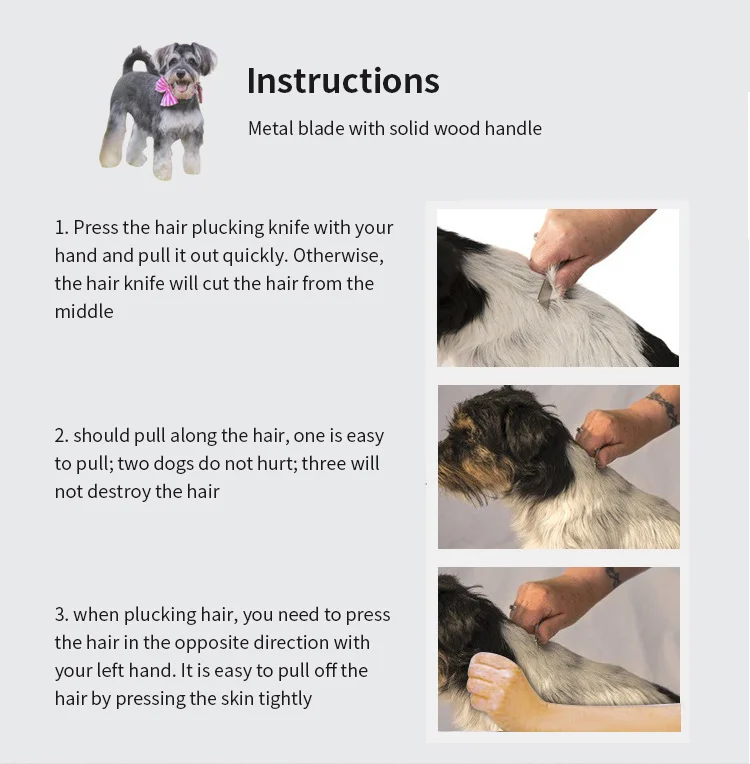 Instructions

Metal blade with solid wood handle

1. Press the hair plucking knife with your hand and pull it out quickly. Otherwise, the hair knife will cut the hair from the middle

2. should pull along the hair, one is easy to pull; two dogs do not hurt; three will not destroy the hair

3. when plucking hair, you need to press the hair in the opposite direction with your left hand. It is easy to pull off the hair by pressing the skin tightly