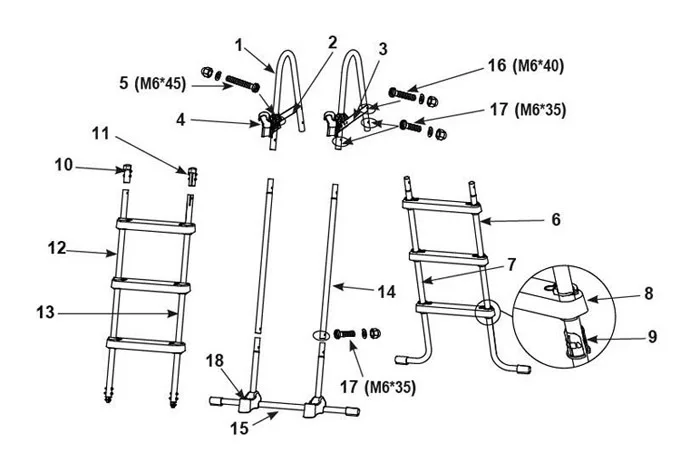 1
2
3
5 (M6*45)
16 (M6*40)
4
17 (M6*35)
11
10
6
12
7
14
8
13
9
18
17 (M6*35)
15