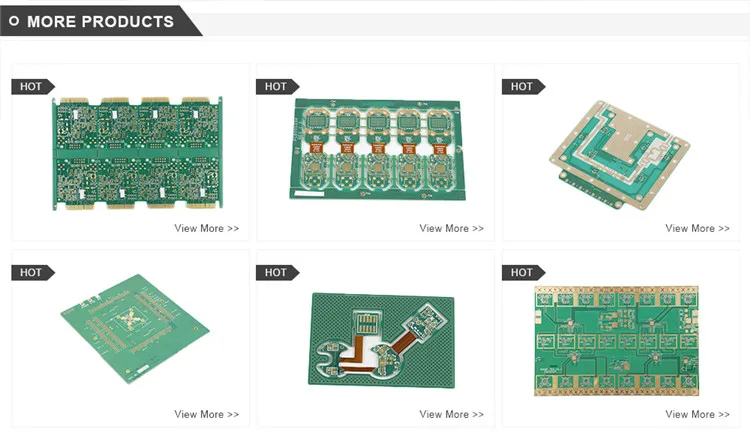 MORE PRODUCTS

HOT

View More >>

HOT

View More >>

HOT

View More >>

HOT

View More >>

HOT

View More >>

HOT

View More >>