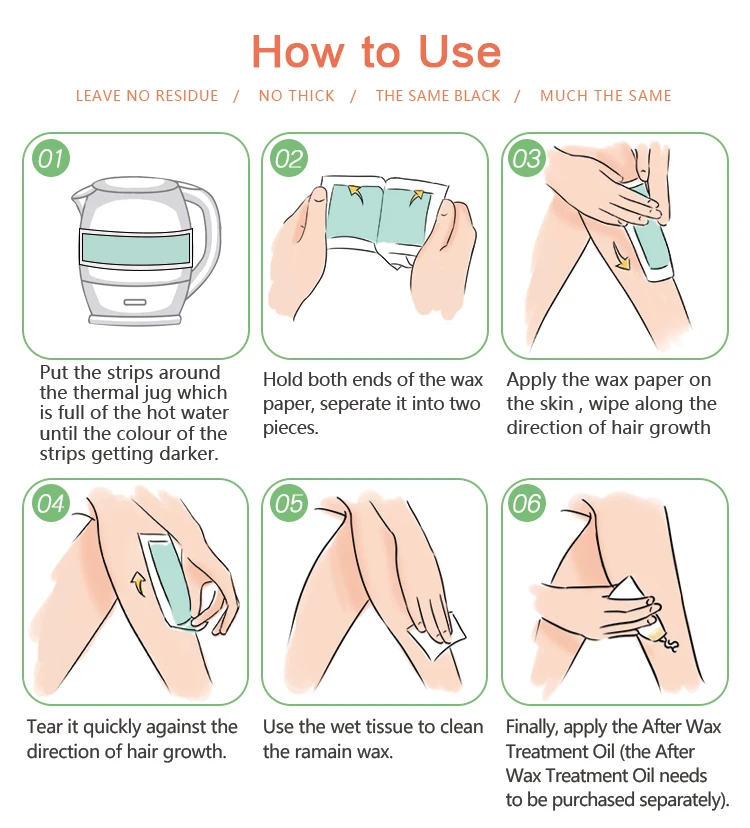 How to Use

LEAVE NO RESIDUE / NO THICK / THE SAME BLACK / MUCH THE SAME

01

Put the strips around the thermal jug which is full of the hot water until the colour of the strips getting darker.

02

Hold both ends of the wax paper, seperate it into two pieces.

03

Apply the wax paper on the skin , wipe along the direction of hair growth

04

Tear it quickly against the direction of hair growth.

05

Use the wet tissue to clean the ramain wax.

06

Finally, apply the After Wax Treatment Oil (the After Wax Treatment Oil needs to be purchased separately).