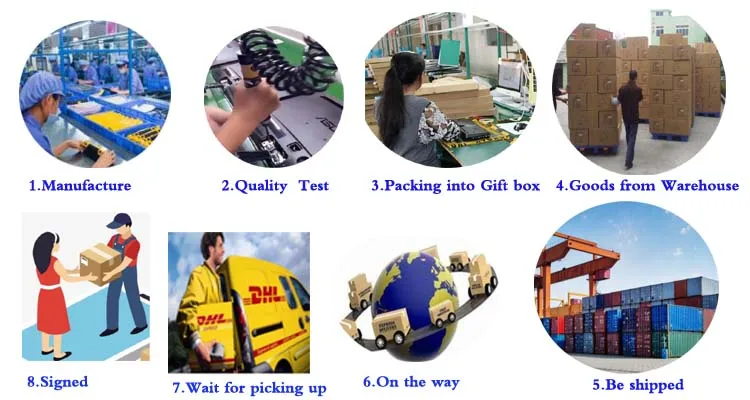 1.Manufacture

2.Quality Test

3.Packing into Gift box

4.Goods from Warehouse

DHL

DHL

8.Signed

7.Wait for picking up

6.On the way

5.Be shipped