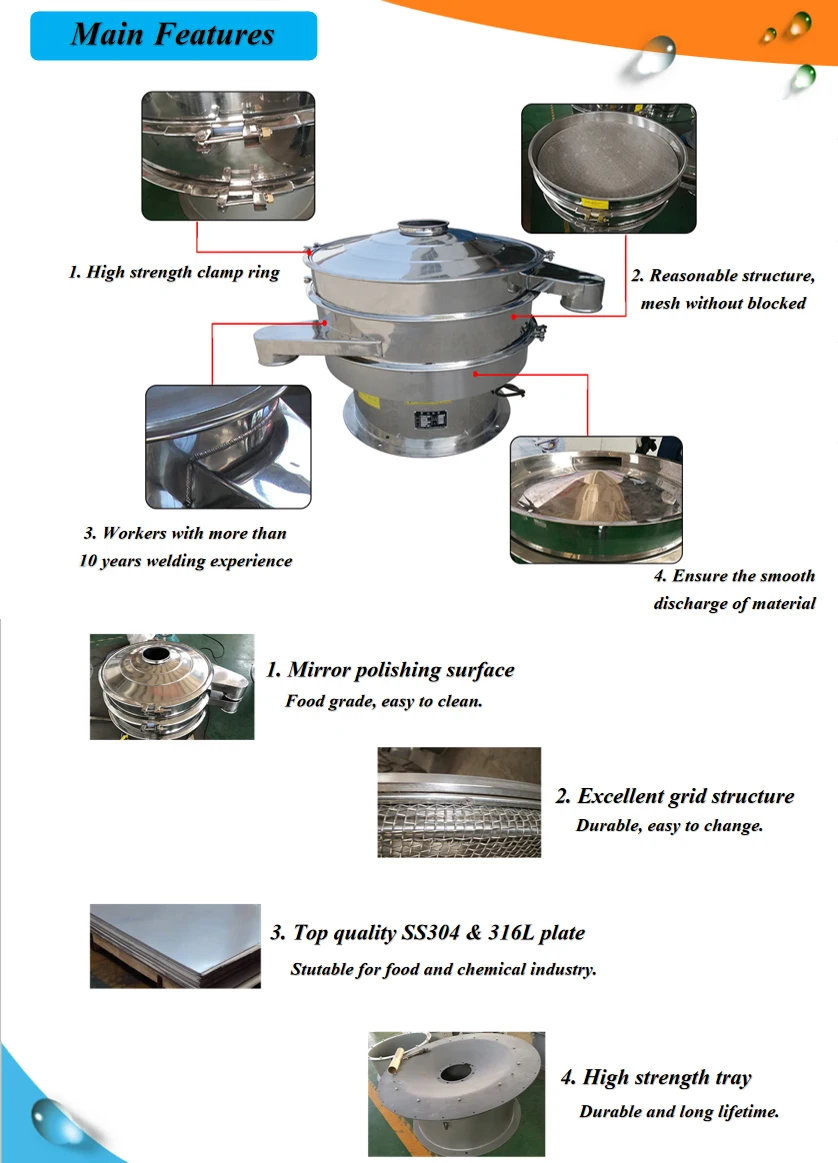 Main Features

1. High strength clamp ring

2. Reasonable structure, mesh without blocked

3. Workers with more than 10 years welding experience

4. Ensure the smooth discharge of material

1. Mirror polishing surface
Food grade, easy to clean.

2. Excellent grid structure
Durable, easy to change.

3. Top quality SS304 & 316L plate
Stutable for food and chemical industry.

4. High strength tray
Durable and long lifetime.