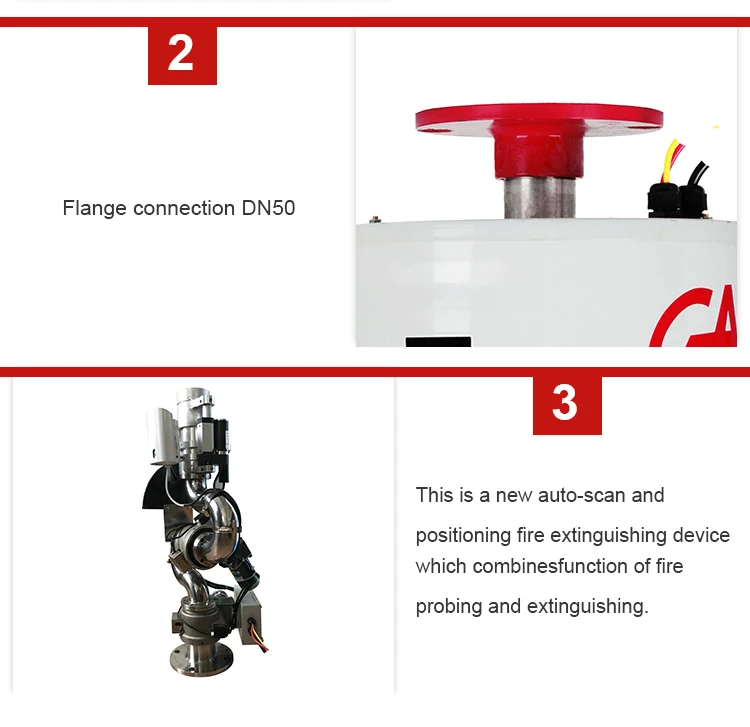 2

Flange connection DN50

3

This is a new auto-scan and positioning fire extinguishing device which combinesfunction of fire probing and extinguishing.