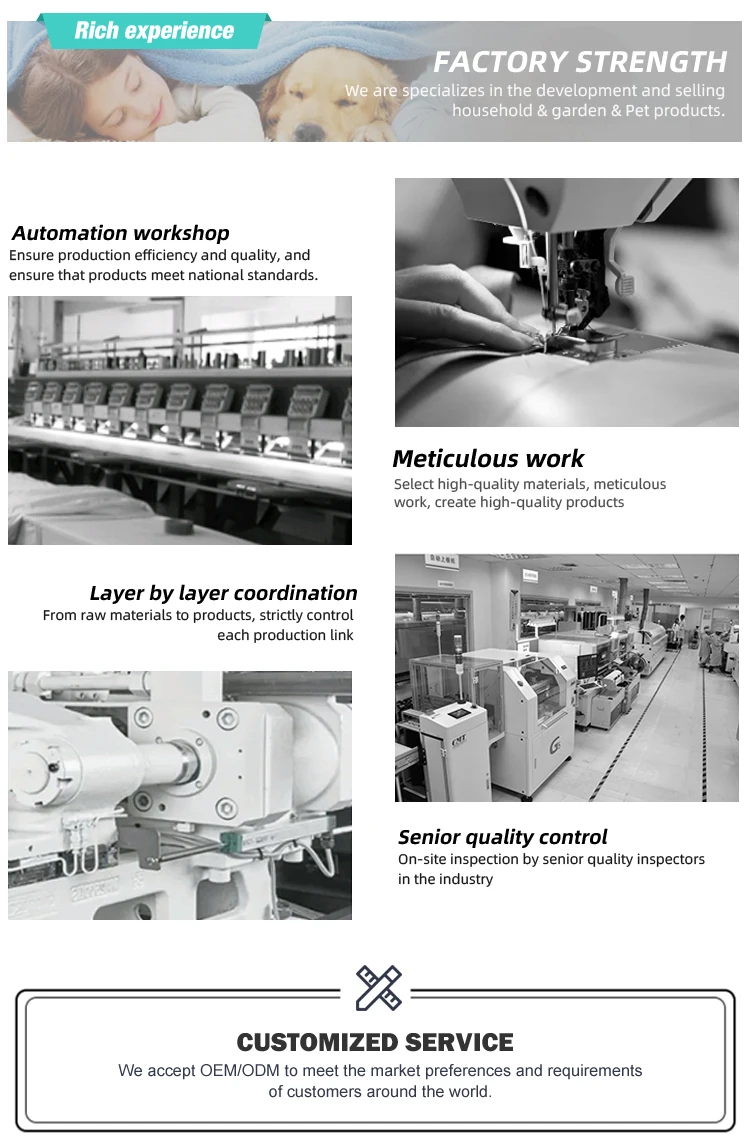 Rich experience

FACTORY STRENGTH
We are specializes in the development and selling household & garden & Pet products.

Automation workshop
Ensure production efficiency and quality, and ensure that products meet national standards.

Meticulous work
Select high-quality materials, meticulous work, create high-quality products

Layer by layer coordination
From raw materials to products, strictly control each production link

Senior quality control
On-site inspection by senior quality inspectors in the industry

CUSTOMIZED SERVICE
We accept OEM/ODM to meet the market preferences and requirements of customers around the world.