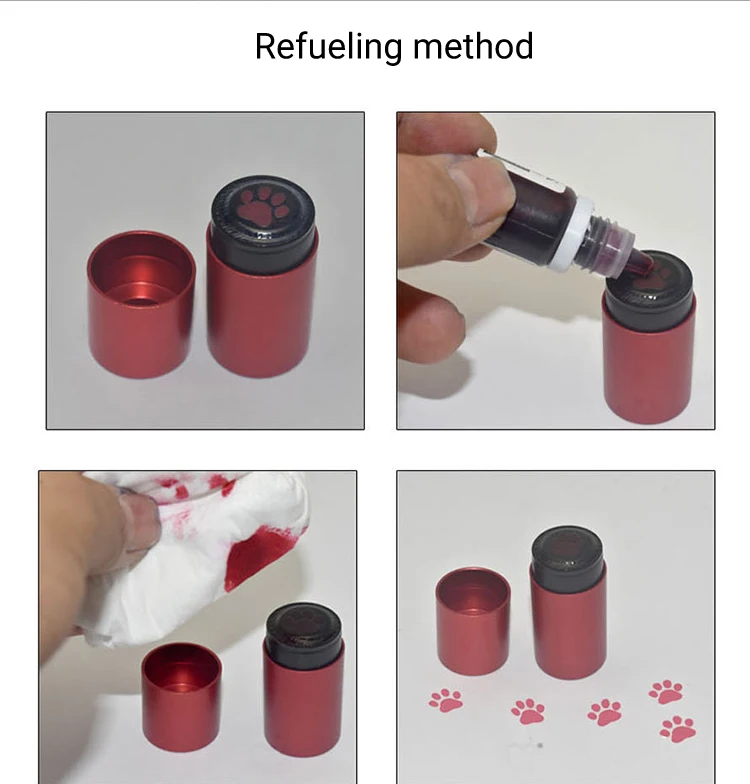 Refueling method