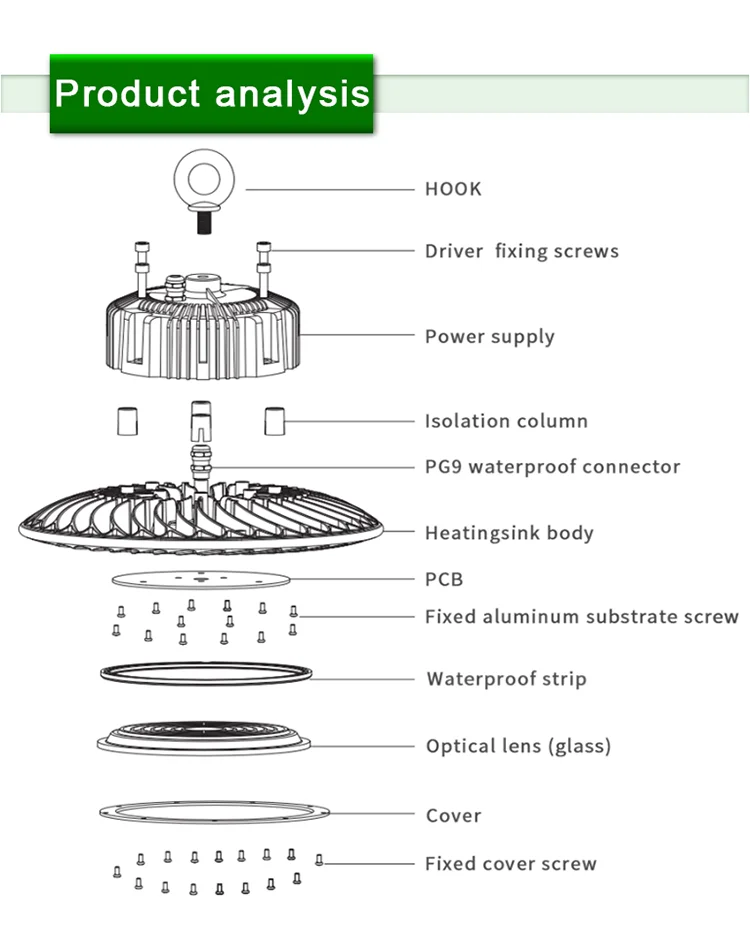 Product analysis

HOOK

Driver fixing screws

Power supply

Isolation column

PG9 waterproof connector

Heatingsink body

PCB

Fixed aluminum substrate screw

Waterproof strip

Optical lens (glass)

Cover

Fixed cover screw