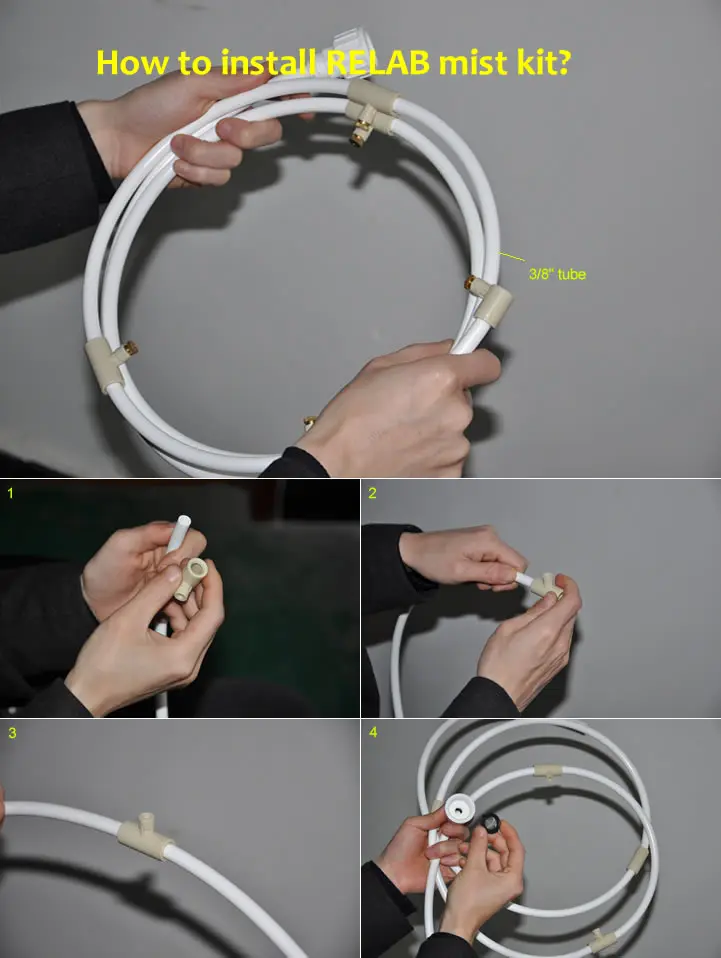 How to install RELAB mist kit?

3/8" tube

1

2

3

4