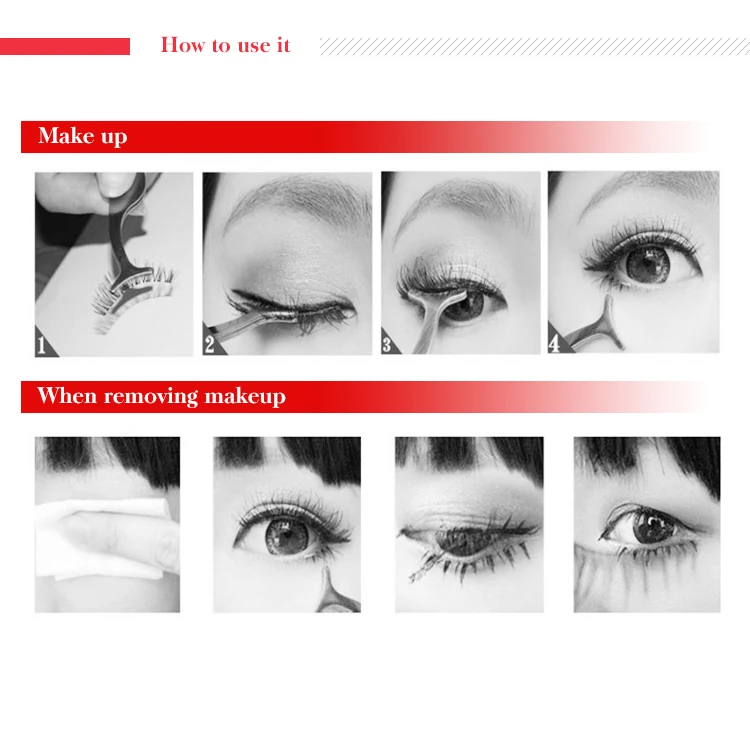 How to use it

Make up

1

2

3

4

When removing makeup