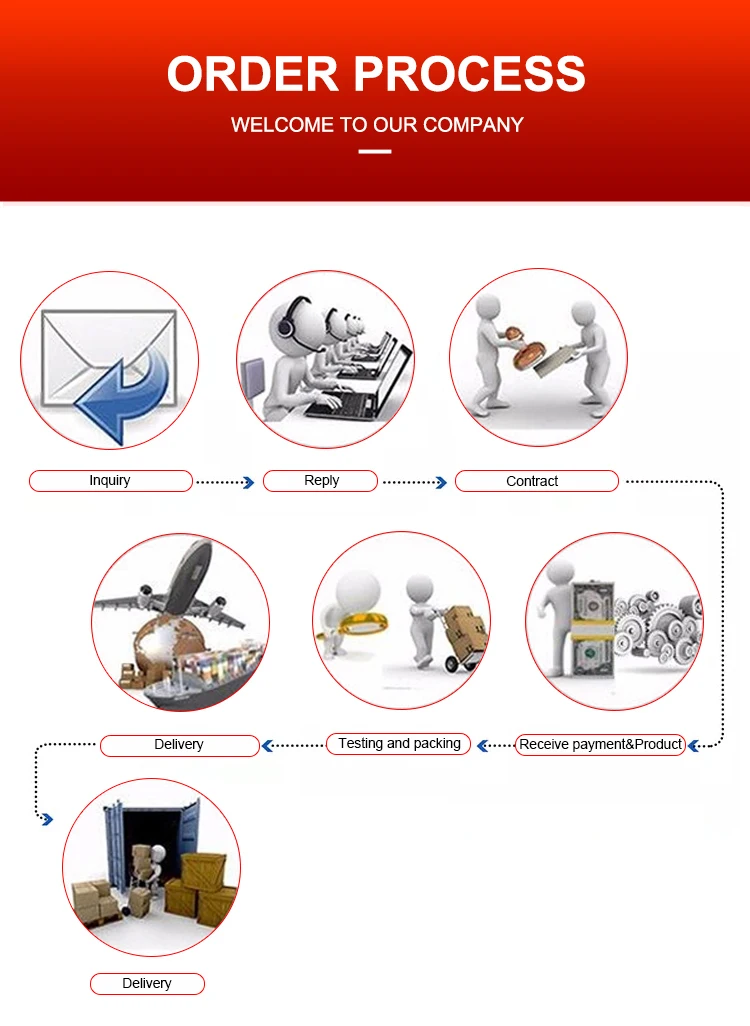 ORDER PROCESS

WELCOME TO OUR COMPANY

Inquiry

Reply

Contract

Receive payment&Product

Testing and packing

Delivery

Delivery