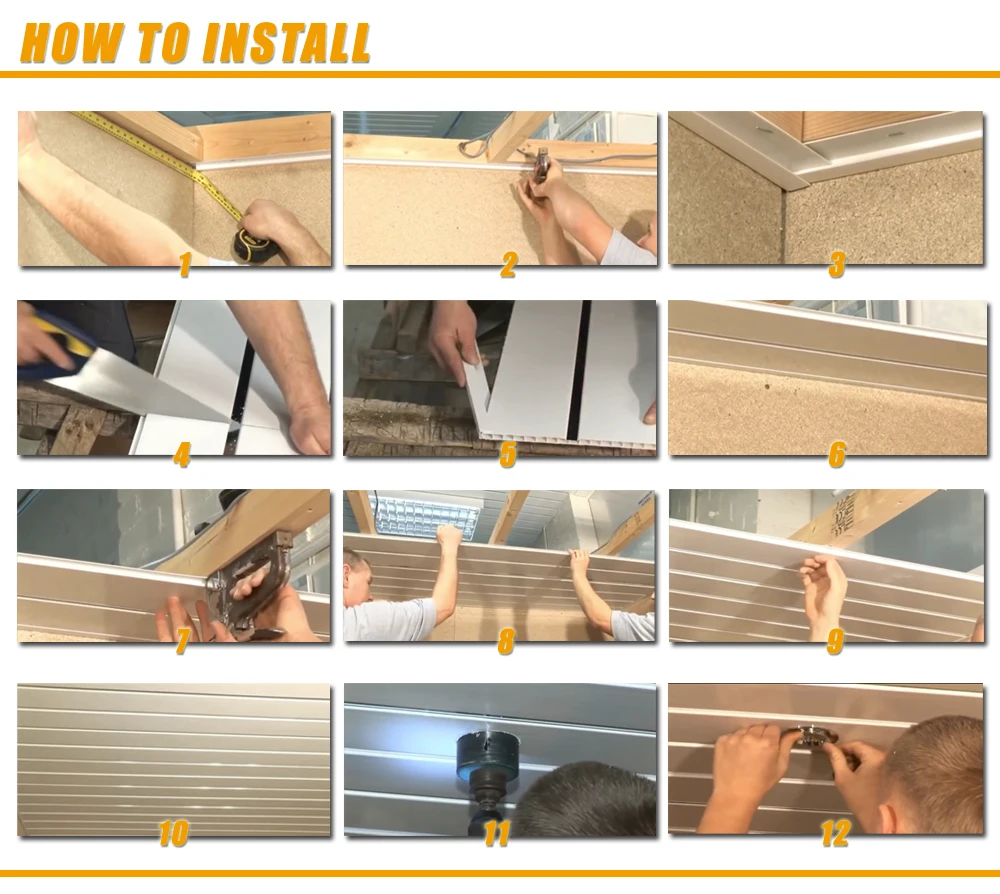 HOW TO INSTALL

1

2

3

4

5

6

7

8

9

10

11

12