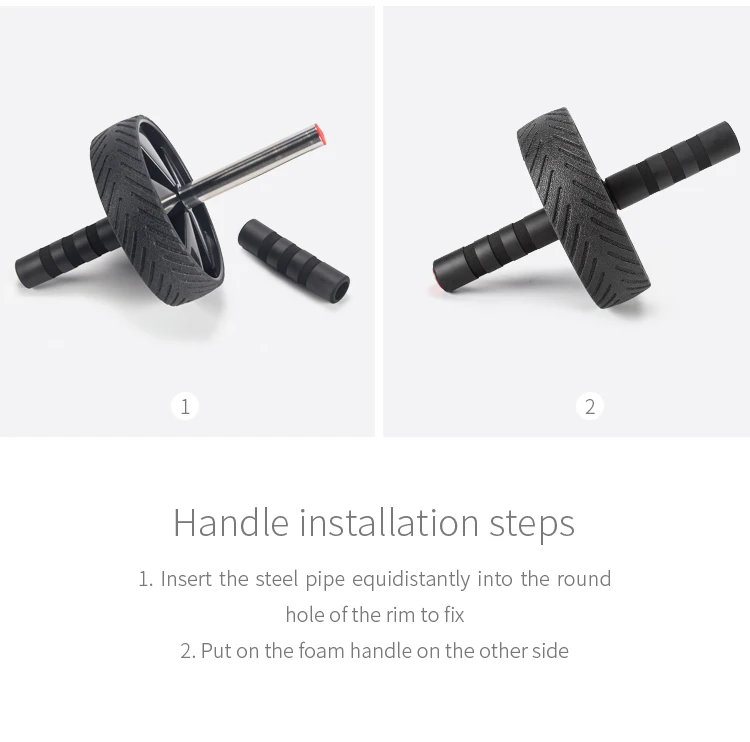 1

2

Handle installation steps

1. Insert the steel pipe equidistantly into the round hole of the rim to fix

2. Put on the foam handle on the other side