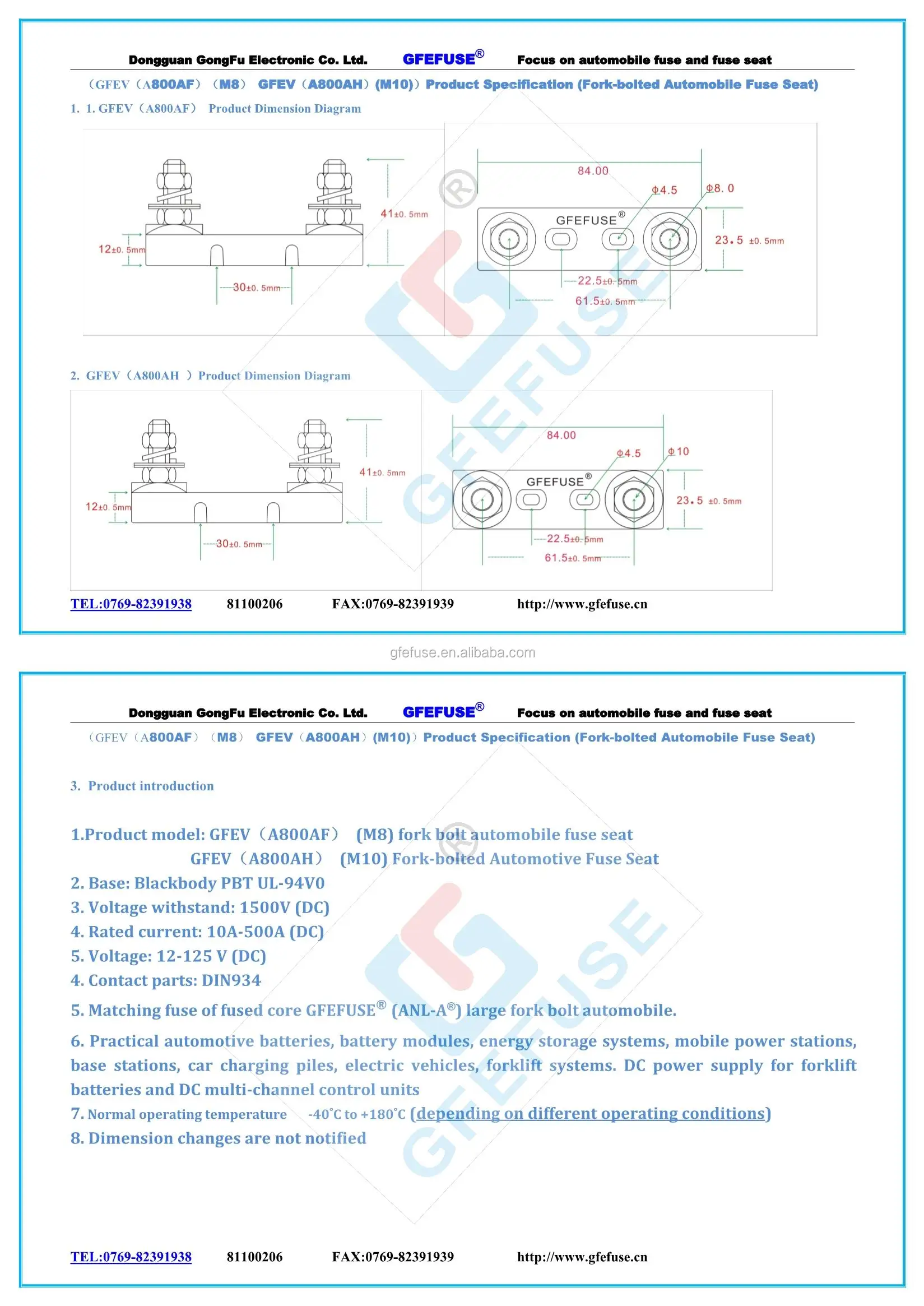 Dongguan GongFu Electronic Co. Ltd. GFEFUSE® Focus on automobile fuse and fuse seat

（GFEV（A800AF）（M8） GFEV（A800AH）(M10)）Product Specification (Fork-bolted Automobile Fuse Seat)

1. 1. GFEV（A800AF） Product Dimension Diagram

41±0. 5mm
12±0. 5mm
30±0. 5mm
84.00
Φ4.5
Φ8. 0
GFEFUSE®
23.5 ±0. 5mm
22.5±0. 5mm
61.5±0. 5mm

2. GFEV（A800AH ）Product Dimension Diagram

41±0. 5mm
12±0. 5mm
30±0. 5mm
84.00
Φ4.5
Φ10
GFEFUSE®
23.5 ±0. 5mm
22.5±0. 5mm
61.5±0. 5mm

TEL:0769-82391938 81100206 FAX:0769-82391939 http://www.gfefuse.cn

gfefuse.en.alibaba.com

Dongguan GongFu Electronic Co. Ltd. GFEFUSE® Focus on automobile fuse and fuse seat

（GFEV（A800AF）（M8） GFEV（A800AH）(M10)）Product Specification (Fork-bolted Automobile Fuse Seat)

3. Product introduction

1.Product model: GFEV（A800AF） (M8) fork bolt automobile fuse seat
GFEV（A800AH） (M10) Fork-bolted Automotive Fuse Seat
2. Base: Blackbody PBT UL-94V0
3. Voltage withstand: 1500V (DC)
4. Rated current: 10A-500A (DC)
5. Voltage: 12-125 V (DC)
4. Contact parts: DIN934
5. Matching fuse of fused core GFEFUSE® (ANL-A®) large fork bolt automobile.
6. Practical automotive batteries, battery modules, energy storage systems, mobile power stations, base stations, car charging piles, electric vehicles, forklift systems. DC power supply for forklift batteries and DC multi-channel control units
7. Normal operating temperature -40°C to +180°C (depending on different operating conditions)
8. Dimension changes are not notified

TEL:0769-82391938 81100206 FAX:0769-82391939 http://www.gfefuse.cn