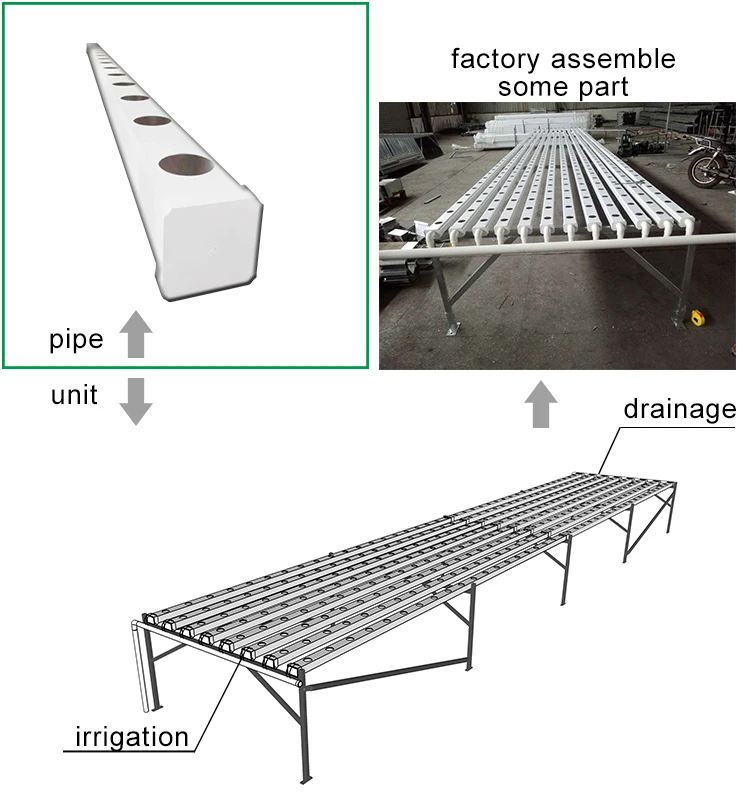 factory assemble some part

pipe

unit

drainage

irrigation