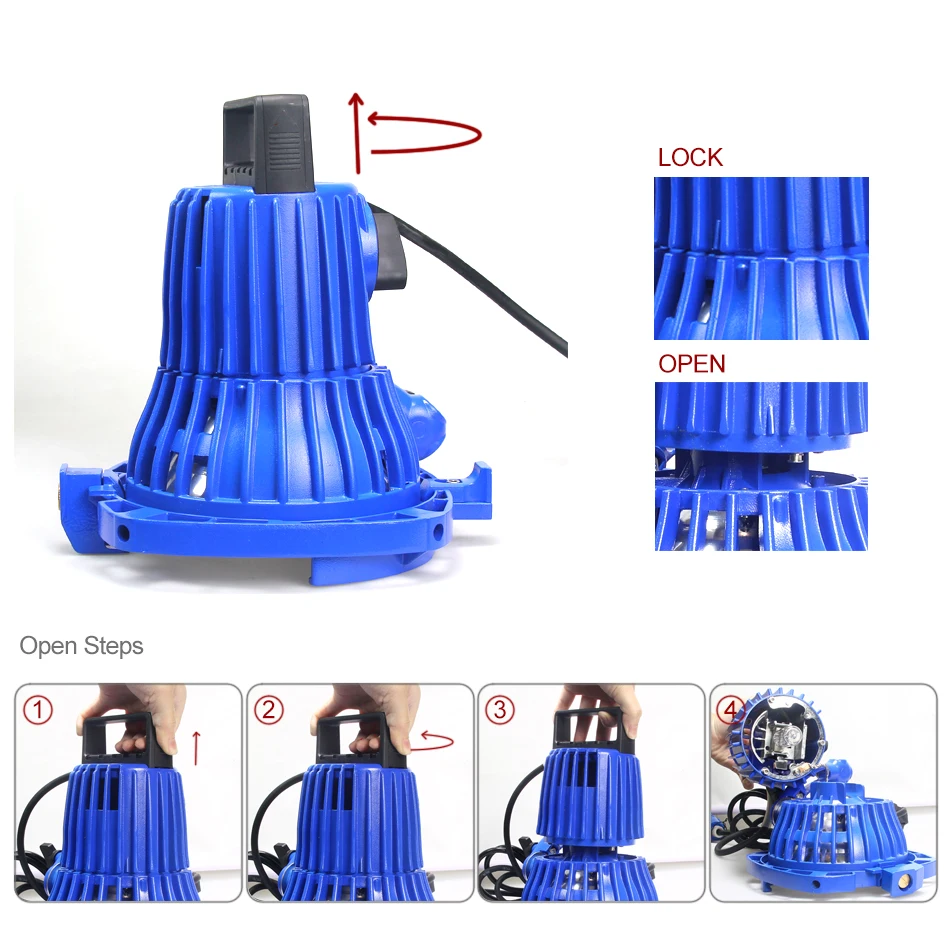 LOCK

OPEN

Open Steps

①

②

③

④