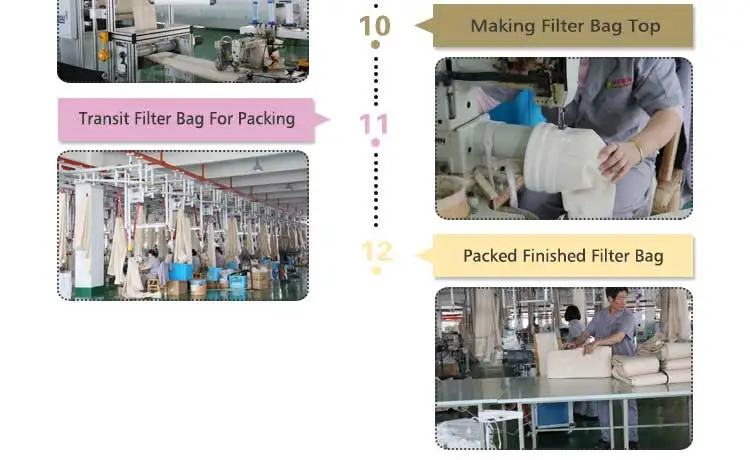 10

Making Filter Bag Top

Transit Filter Bag For Packing

11

12

Packed Finished Filter Bag