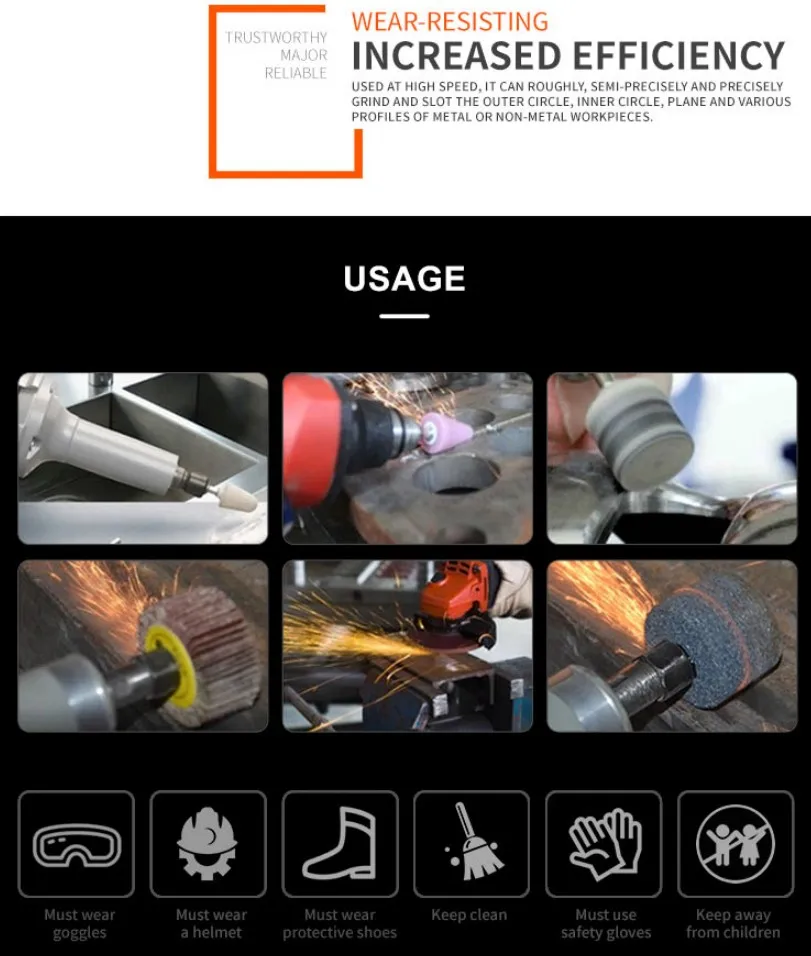 TRUSTWORTHY
MAJOR
RELIABLE

WEAR-RESISTING
INCREASED EFFICIENCY

USED AT HIGH SPEED, IT CAN ROUGHLY, SEMI-PRECISELY AND PRECISELY GRIND AND SLOT THE OUTER CIRCLE, INNER CIRCLE, PLANE AND VARIOUS PROFILES OF METAL OR NON-METAL WORKPIECES.

USAGE

Must wear goggles

Must wear a helmet

Must wear protective shoes

Keep clean

Must use safety gloves

Keep away from children