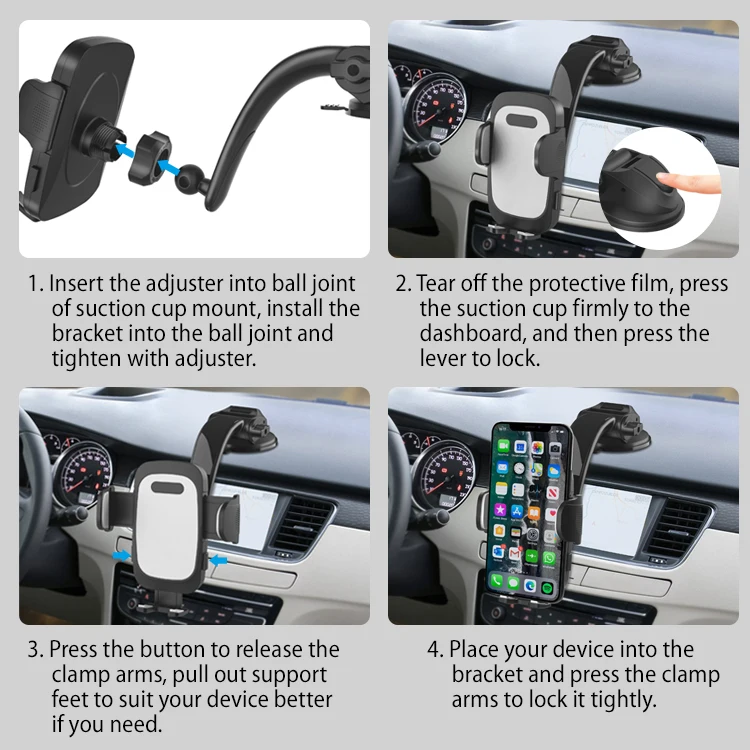 1. Insert the adjuster into ball joint of suction cup mount, install the bracket into the ball joint and tighten with adjuster.

2. Tear off the protective film, press the suction cup firmly to the dashboard, and then press the lever to lock.

3. Press the button to release the clamp arms, pull out support feet to suit your device better if you need.

4. Place your device into the bracket and press the clamp arms to lock it tightly.