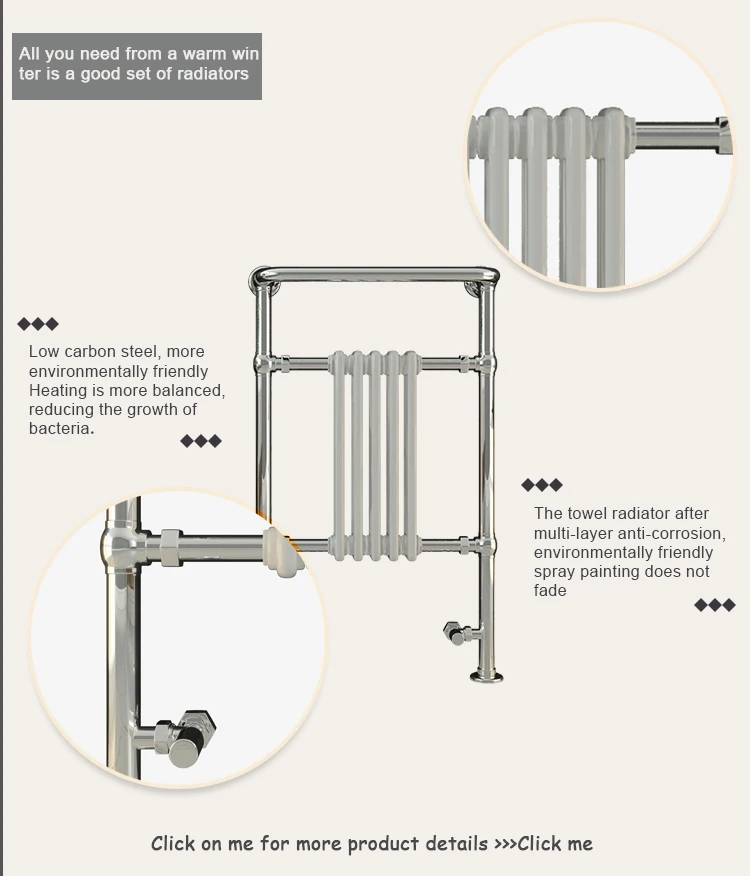 All you need from a warm win ter is a good set of radiators

◆◆◆

Low carbon steel, more environmentally friendly Heating is more balanced, reducing the growth of bacteria.

◆◆◆

◆◆◆

The towel radiator after multi-layer anti-corrosion, environmentally friendly spray painting does not fade

◆◆◆

Click on me for more product details >>>Click me