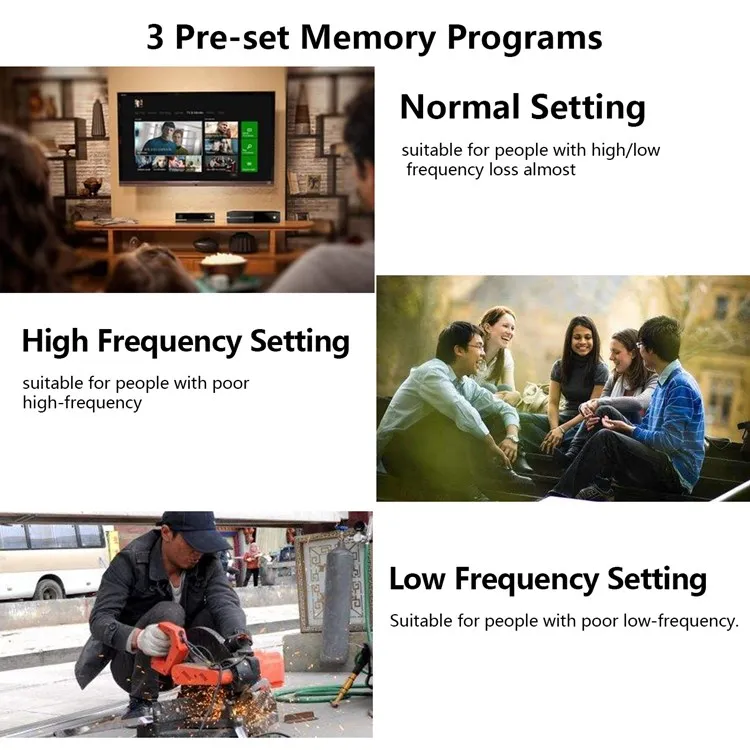 3 Pre-set Memory Programs

Normal Setting

suitable for people with high/low frequency loss almost

High Frequency Setting

suitable for people with poor high-frequency

Low Frequency Setting

Suitable for people with poor low-frequency.