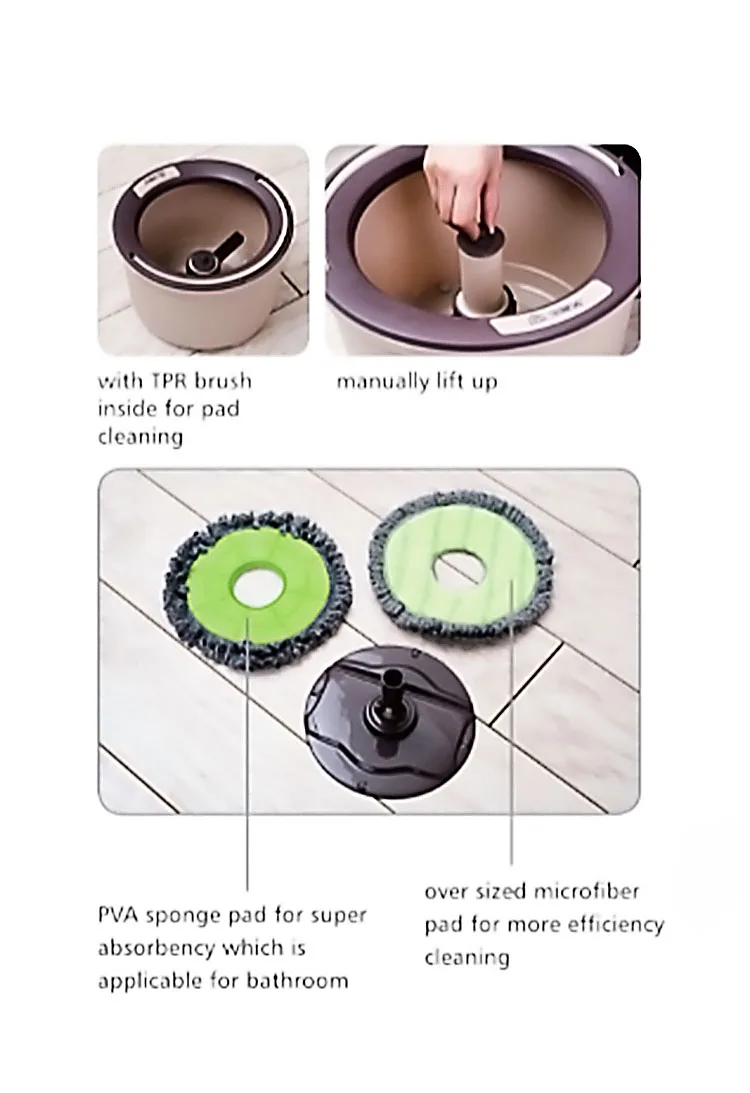 with TPR brush inside for pad cleaning

manually lift up

PVA sponge pad for super absorbency which is applicable for bathroom

over sized microfiber pad for more efficiency cleaning