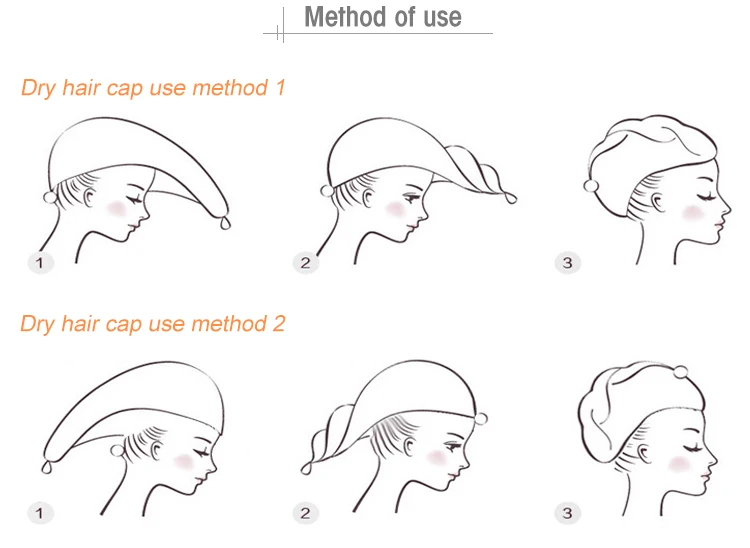 Method of use

Dry hair cap use method 1

1

2

3

Dry hair cap use method 2

1

2

3