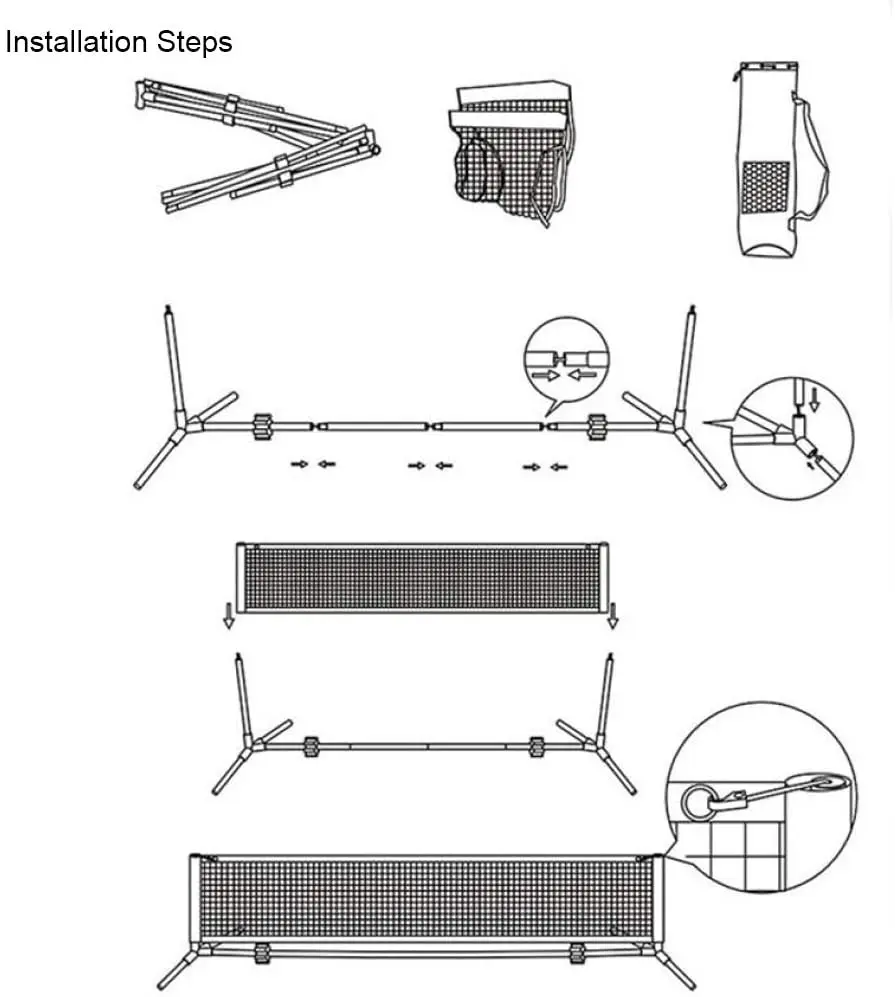 Installation Steps