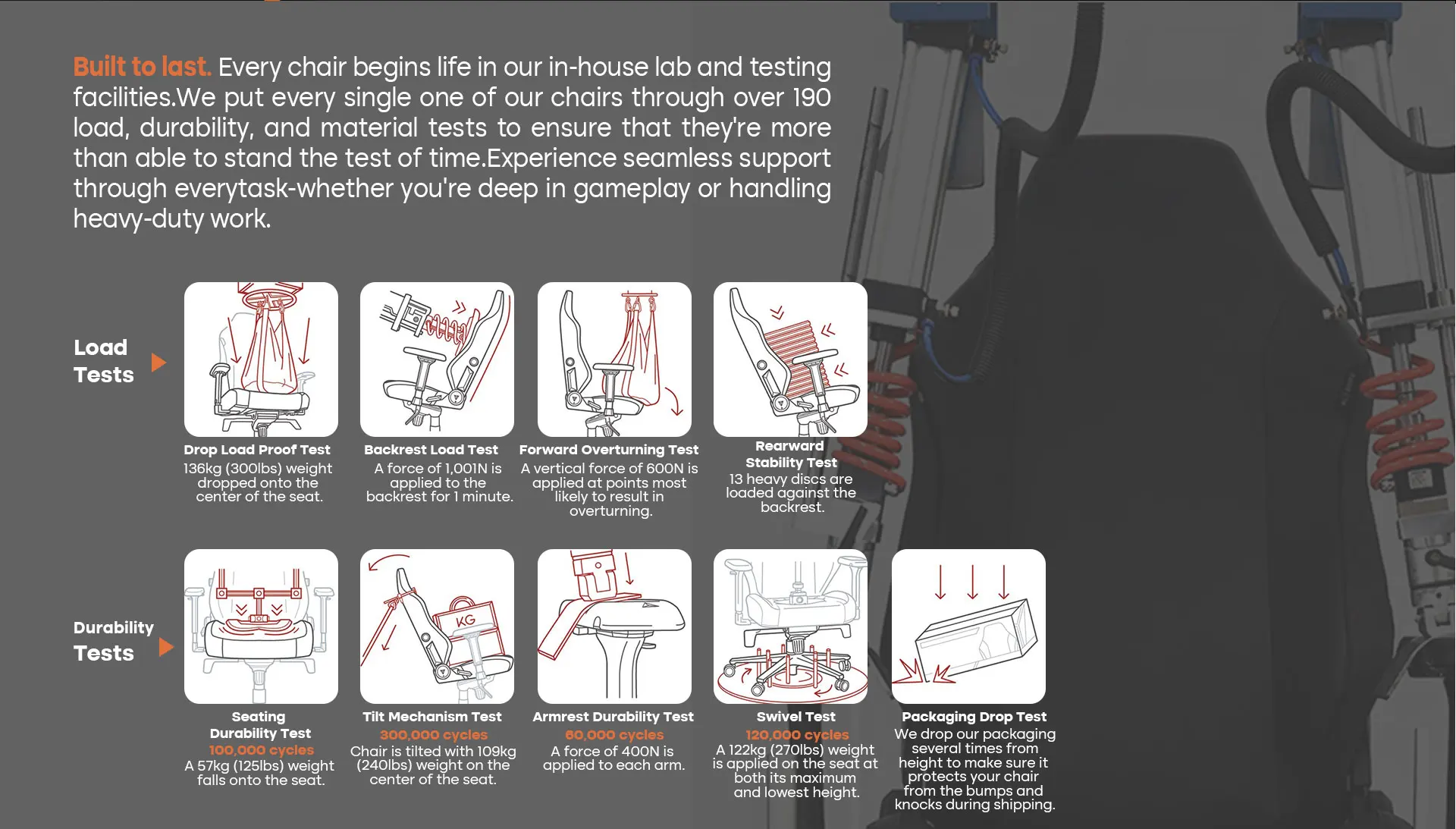 Built to last. Every chair begins life in our in-house lab and testing facilities.We put every single one of our chairs through over 190 load, durability, and material tests to ensure that they're more than able to stand the test of time.Experience seamless support through everytask-whether you're deep in gameplay or handling heavy-duty work.

Load Tests

Drop Load Proof Test
136kg (300lbs) weight dropped onto the center of the seat.

Backrest Load Test
A force of 1,001N is applied to the backrest for 1 minute.

Forward Overturning Test
A vertical force of 600N is applied at points most likely to result in overturning.

Rearward Stability Test
13 heavy discs are loaded against the backrest.

Durability Tests

KG

Seating Durability Test
100,000 cycles
A 57kg (125lbs) weight falls onto the seat.

Tilt Mechanism Test
300,000 cycles
Chair is tilted with 109kg (240lbs) weight on the center of the seat.

Armrest Durability Test
60,000 cycles
A force of 400N is applied to each arm.

Swivel Test
120,000 cycles
A 122kg (270lbs) weight is applied on the seat at both its maximum and lowest height.

Packaging Drop Test
We drop our packaging several times from height to make sure it protects your chair from the bumps and knocks during shipping.