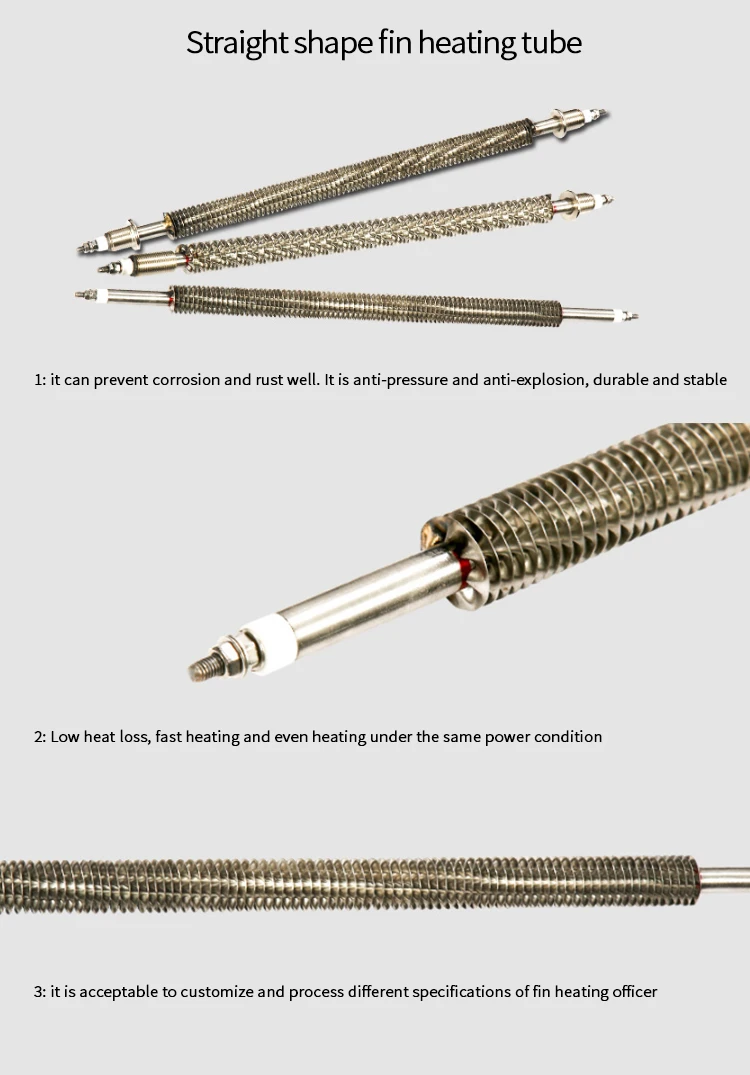 Straight shape fin heating tube

1: it can prevent corrosion and rust well. It is anti-pressure and anti-explosion, durable and stable

2: Low heat loss, fast heating and even heating under the same power condition

3: it is acceptable to customize and process different specifications of fin heating officer