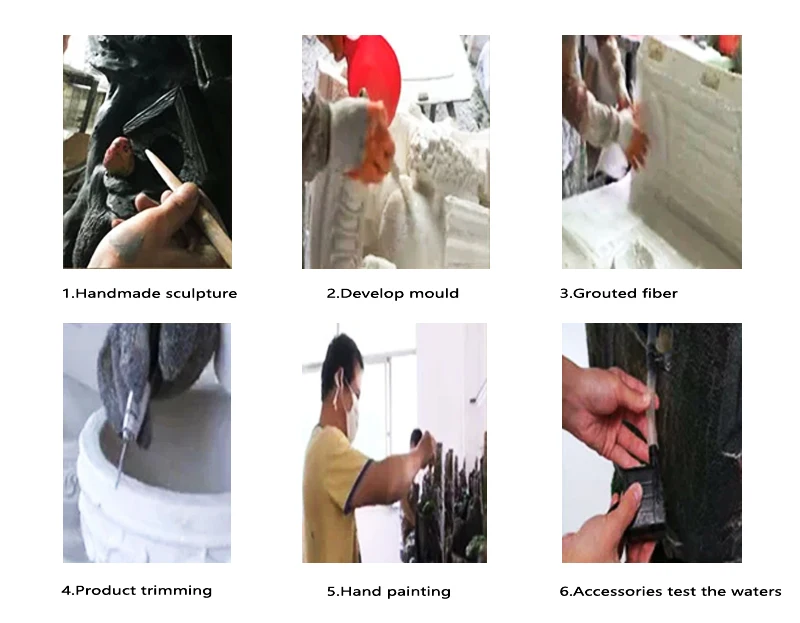 1.Handmade sculpture

2.Develop mould

3.Grouted fiber

4.Product trimming

5.Hand painting

6.Accessories test the waters