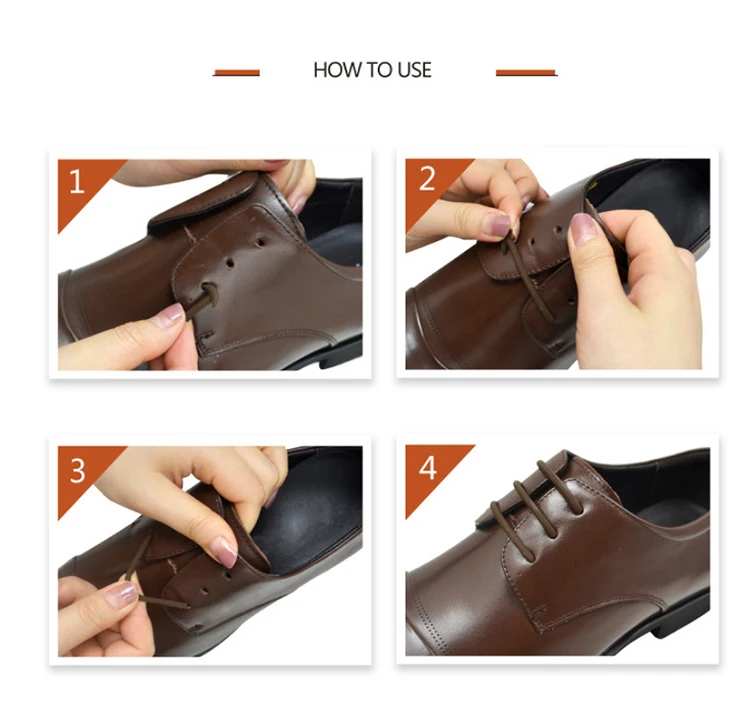 HOW TO USE

1

2

3

4